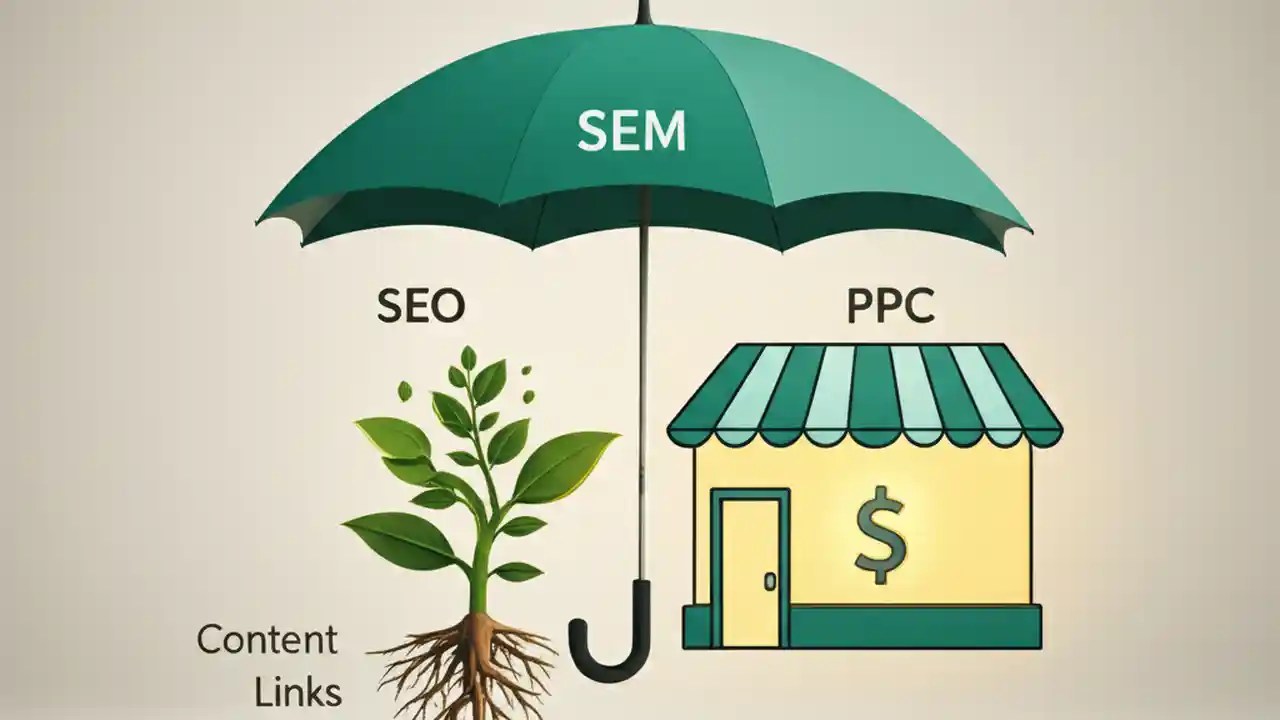 SEM

SEO

PPC

$

Content
Links