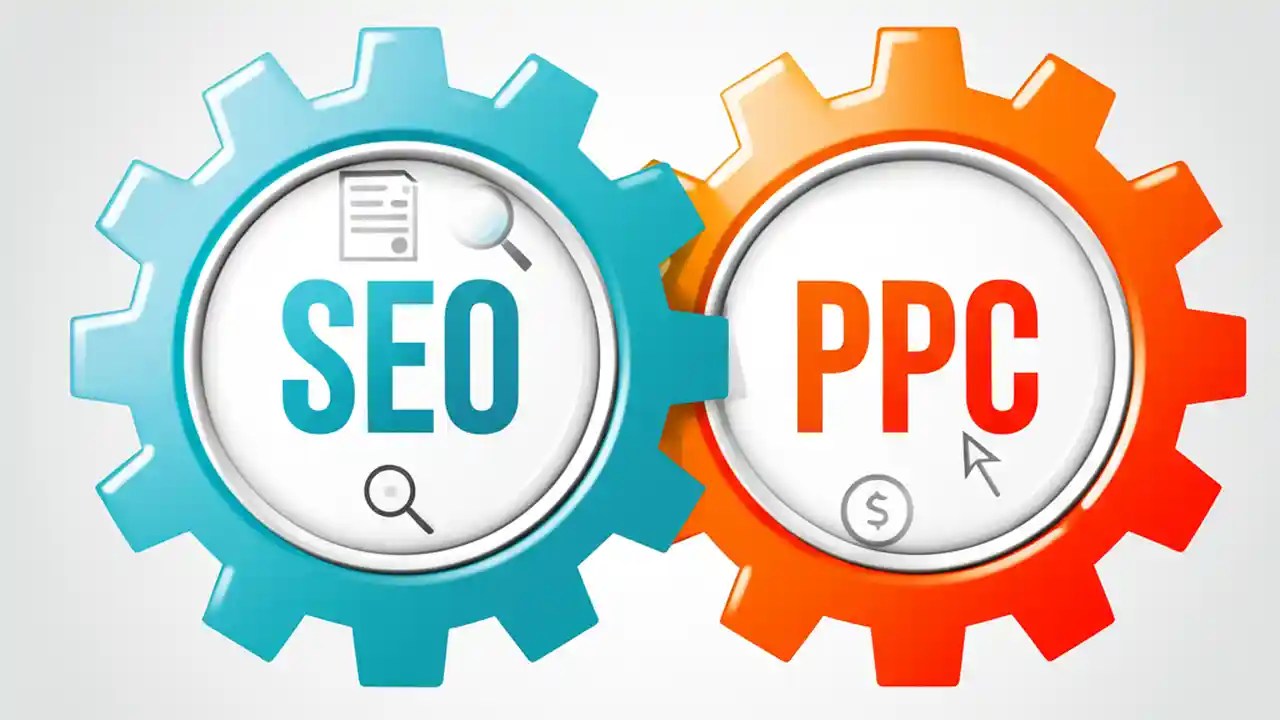 SEO

PPC

$