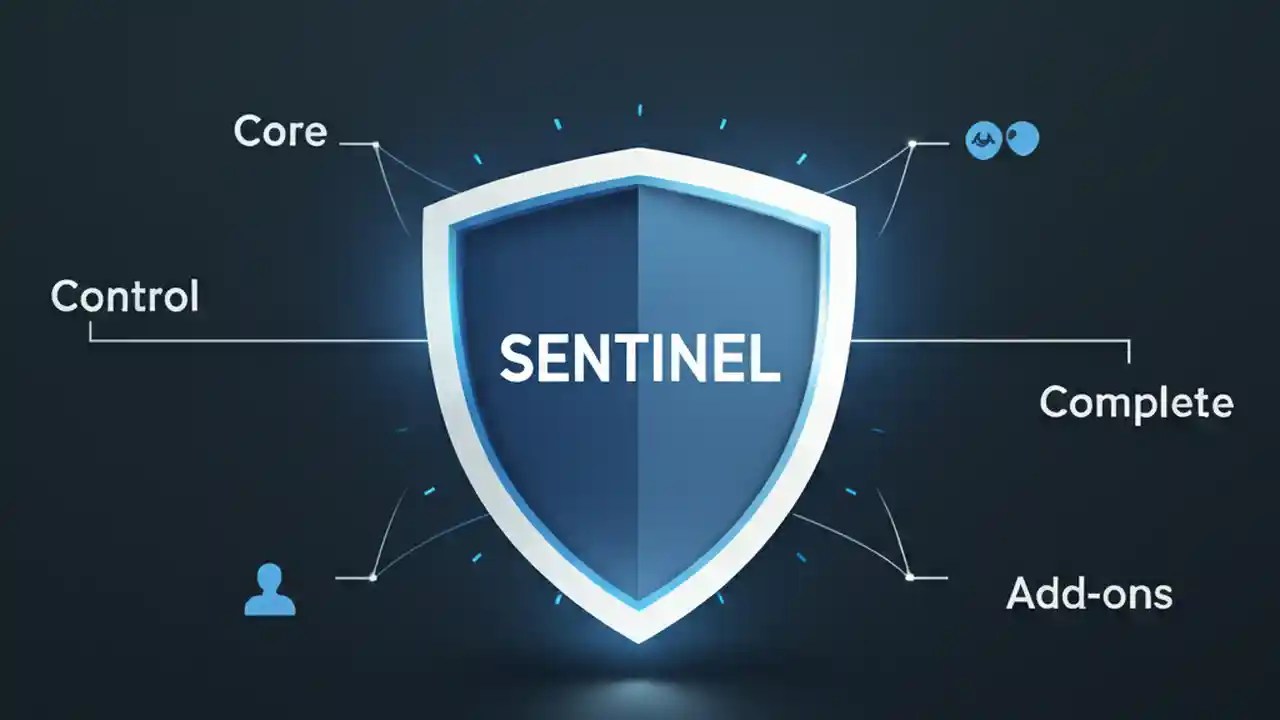 Core

Control

SENTINEL

Complete

Add-ons