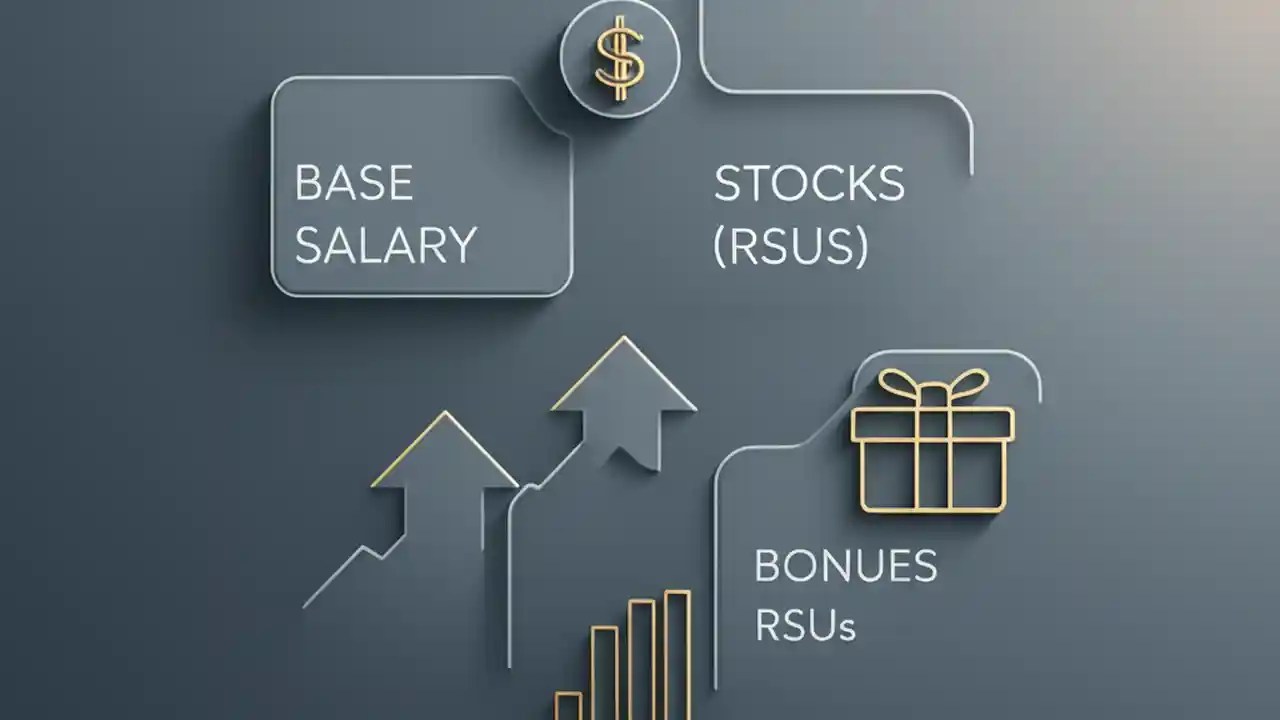 $

BASE SALARY

STOCKS (RSUS)

BONUES RSUs