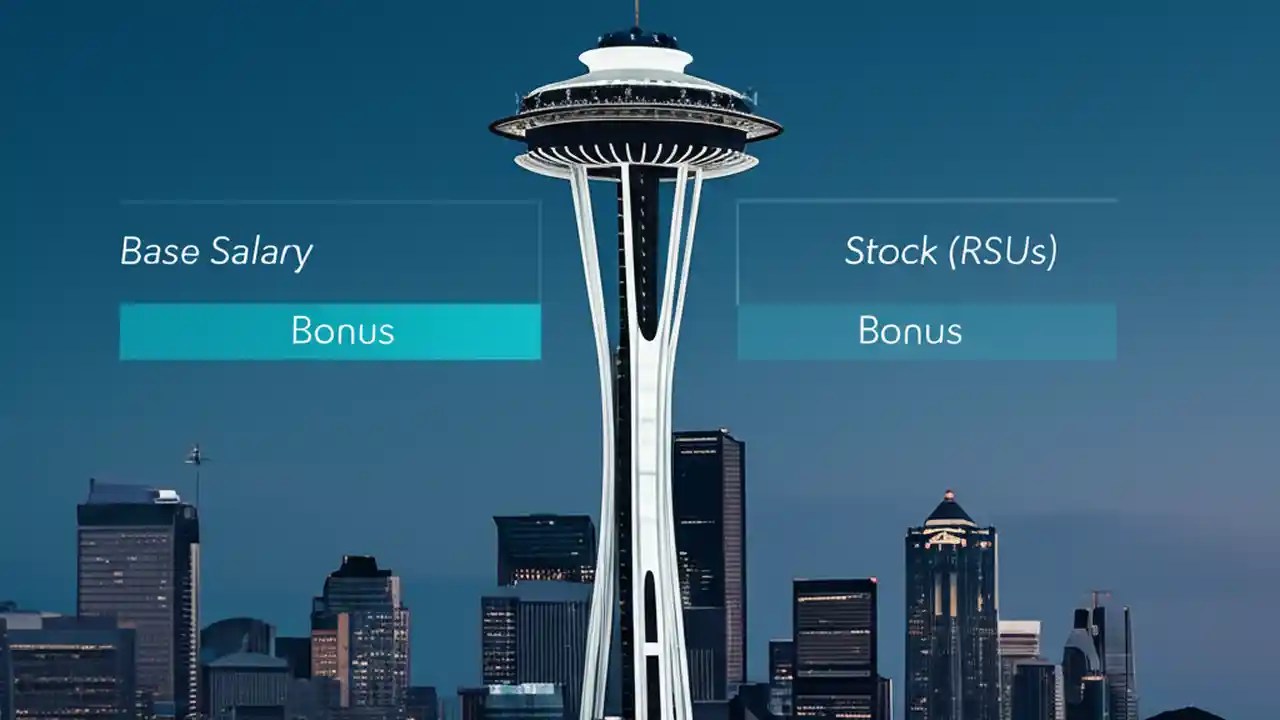 Base Salary

Bonus

Stock (RSUs)

Bonus