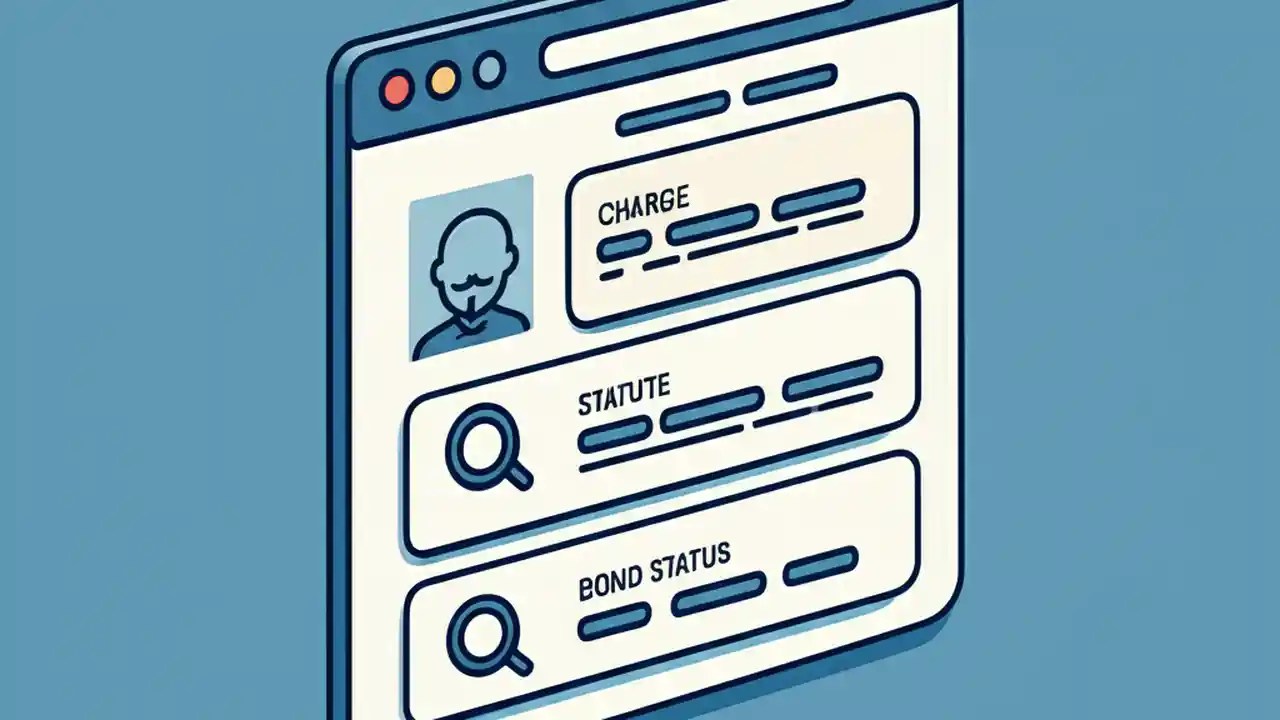 CHARGE

STATUTE

BOND STATUS