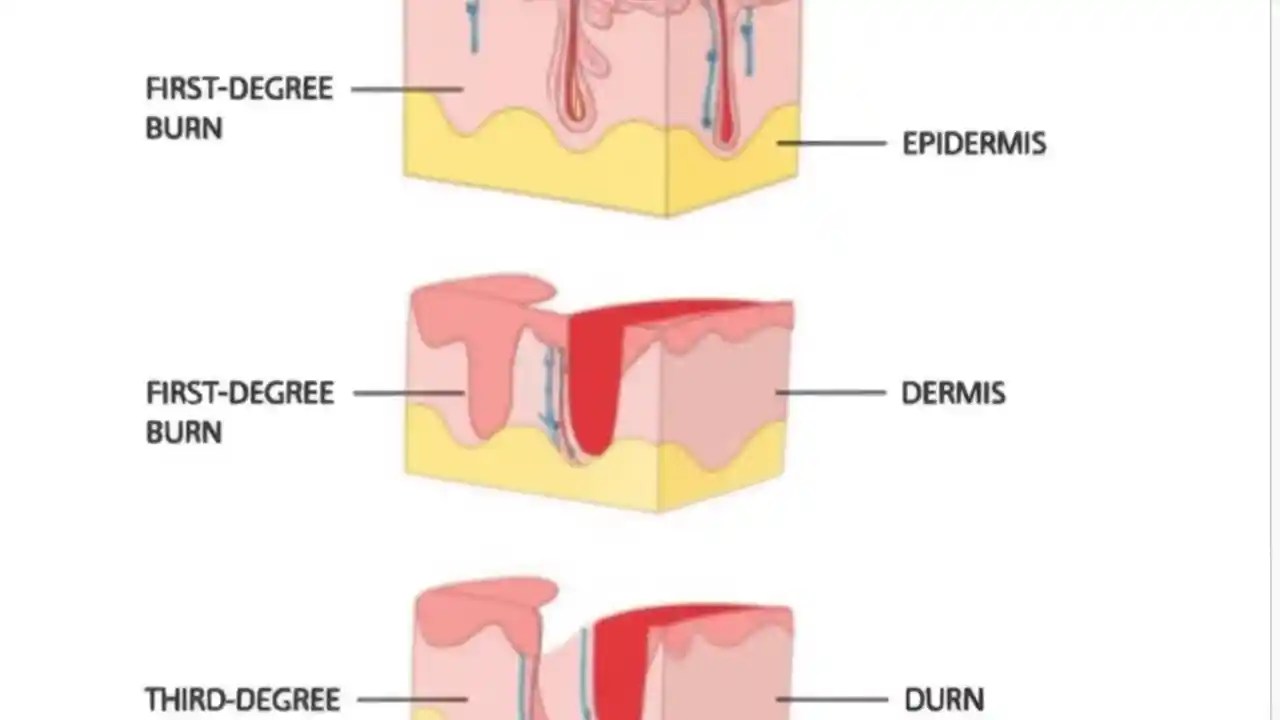 FIRST-DEGREE BURN

EPIDERMIS

FIRST-DEGREE BURN

DERMIS

THIRD-DEGREE

DURN