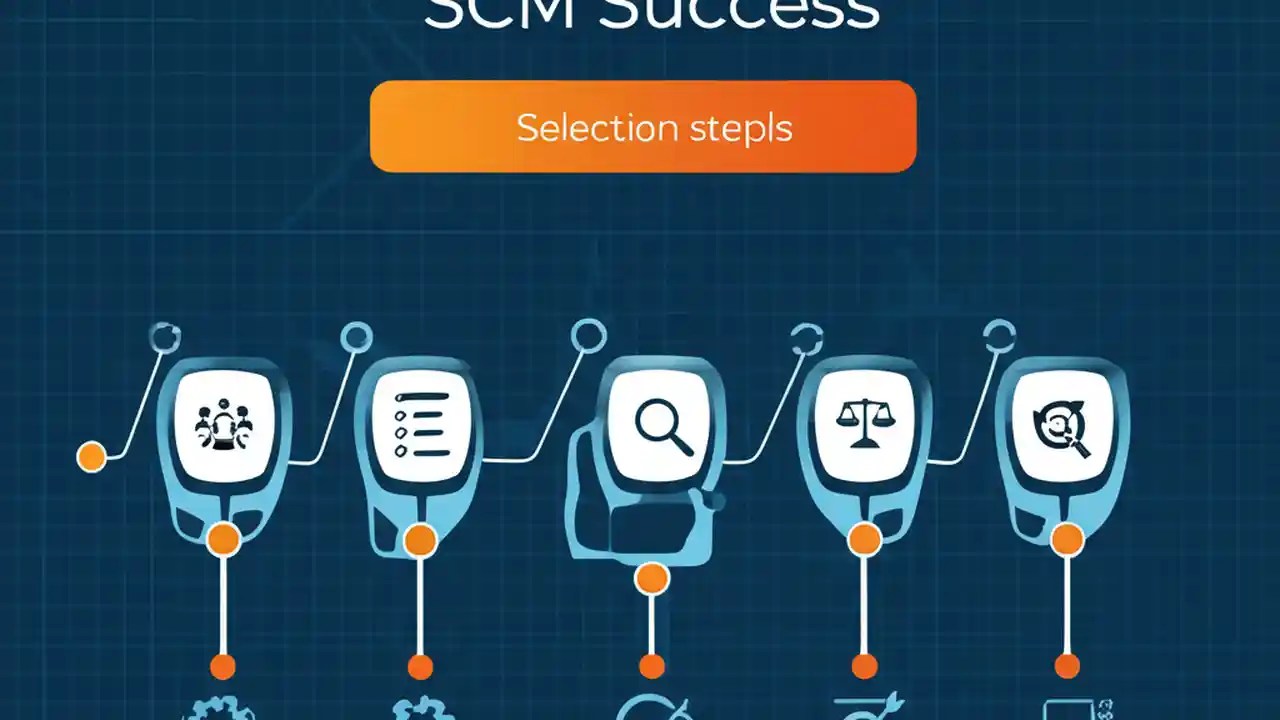 SCM Success

Selection stepls