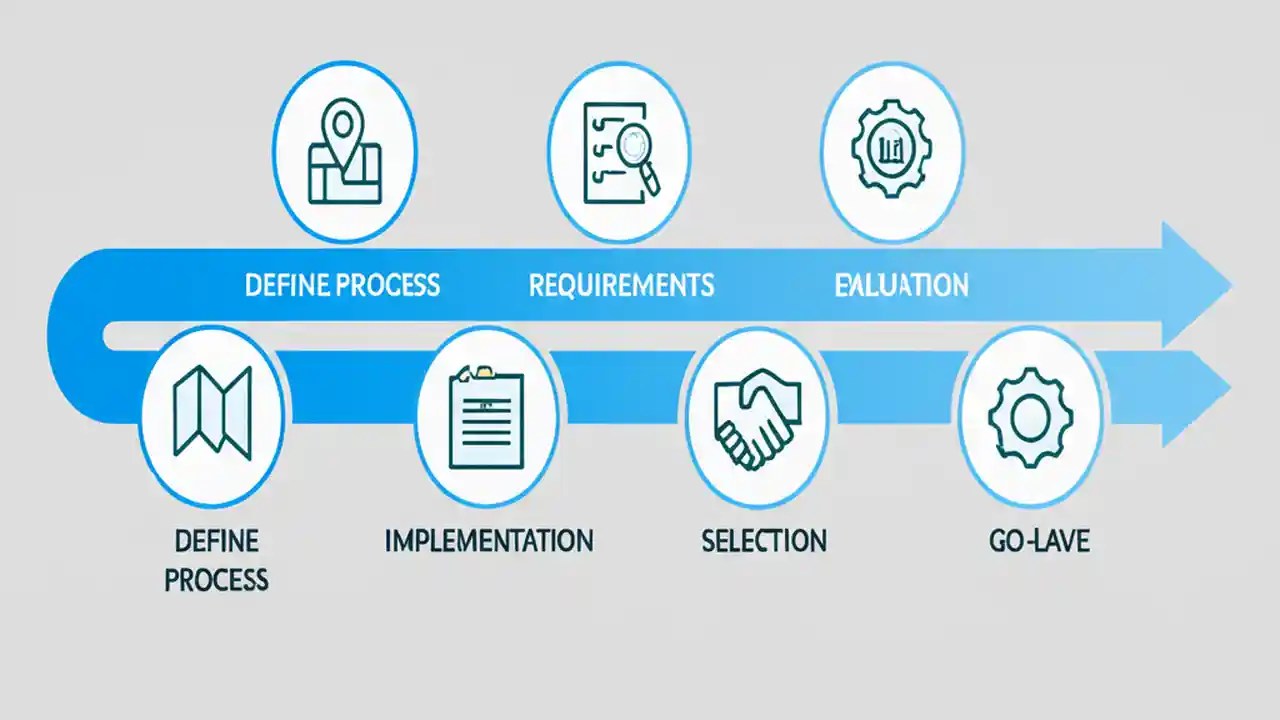 DEFINE PROCESS

REQUIREMENTS

EALUATION

DEFINE PROCESS

IMPLEMENTATION

SELECTION

GO-LAVE