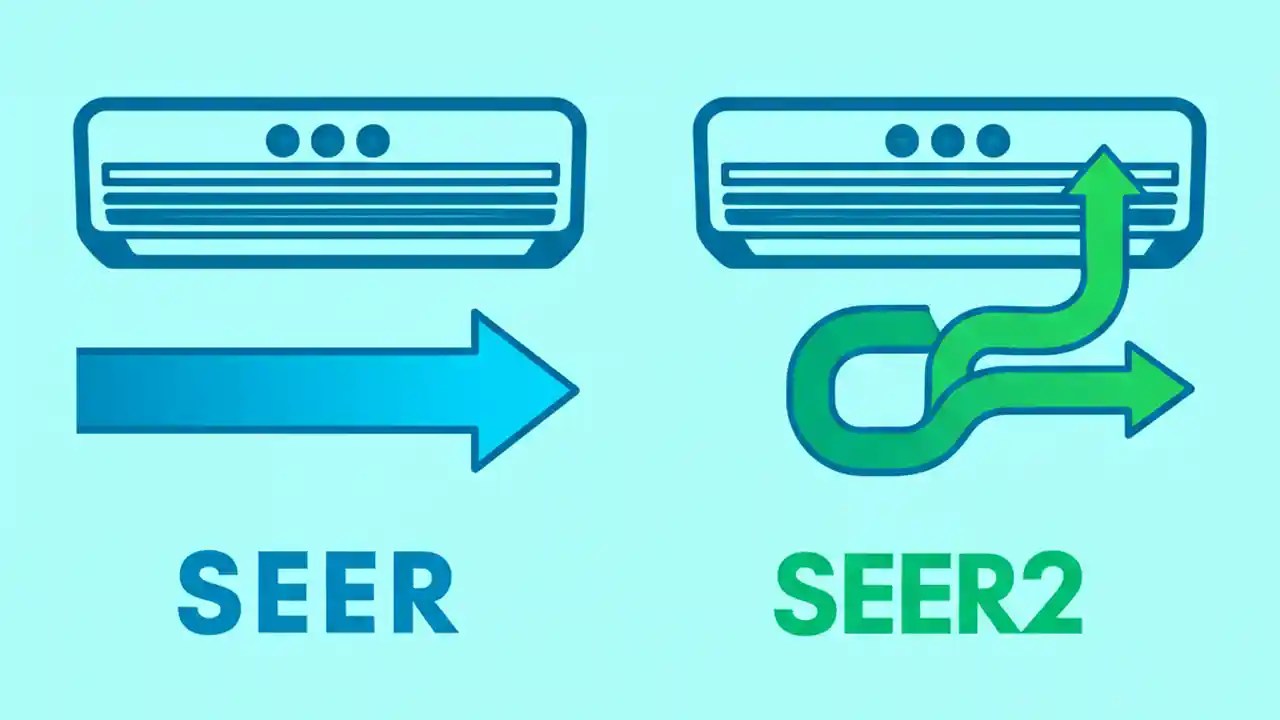 SEER

SEER2