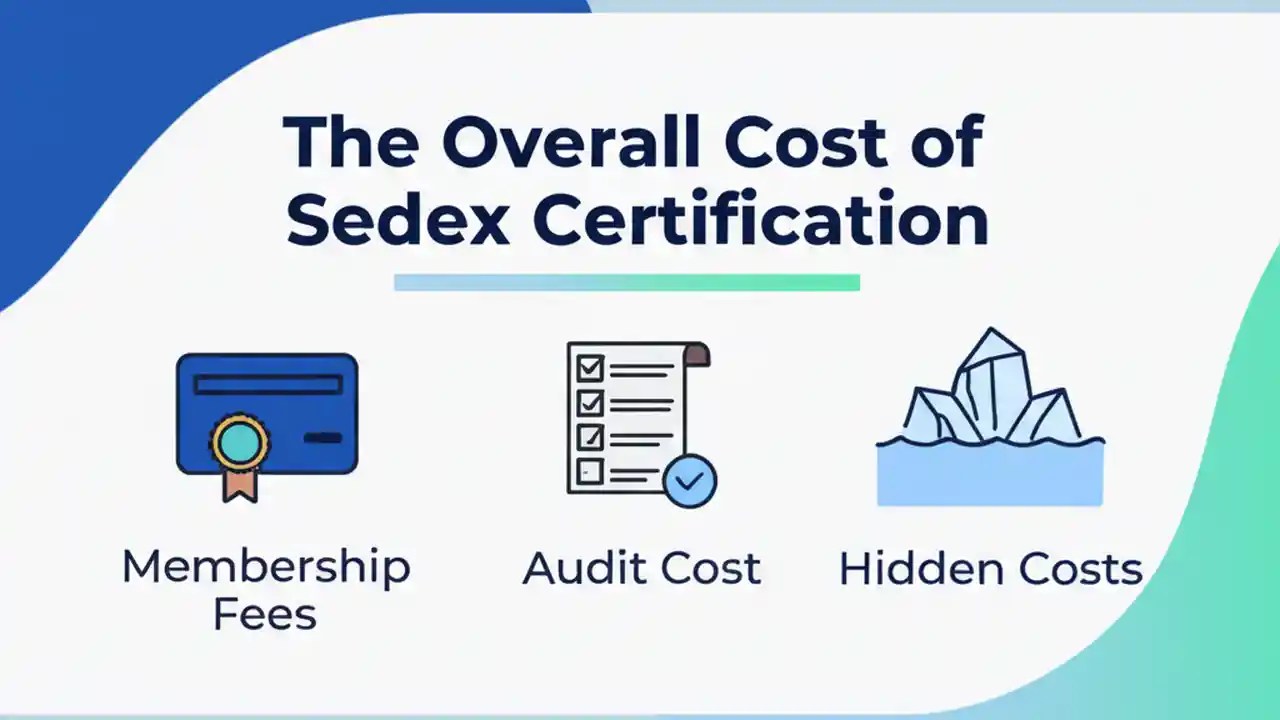 The Overall Cost of Sedex Certification

Membership Fees

Audit Cost

Hidden Costs