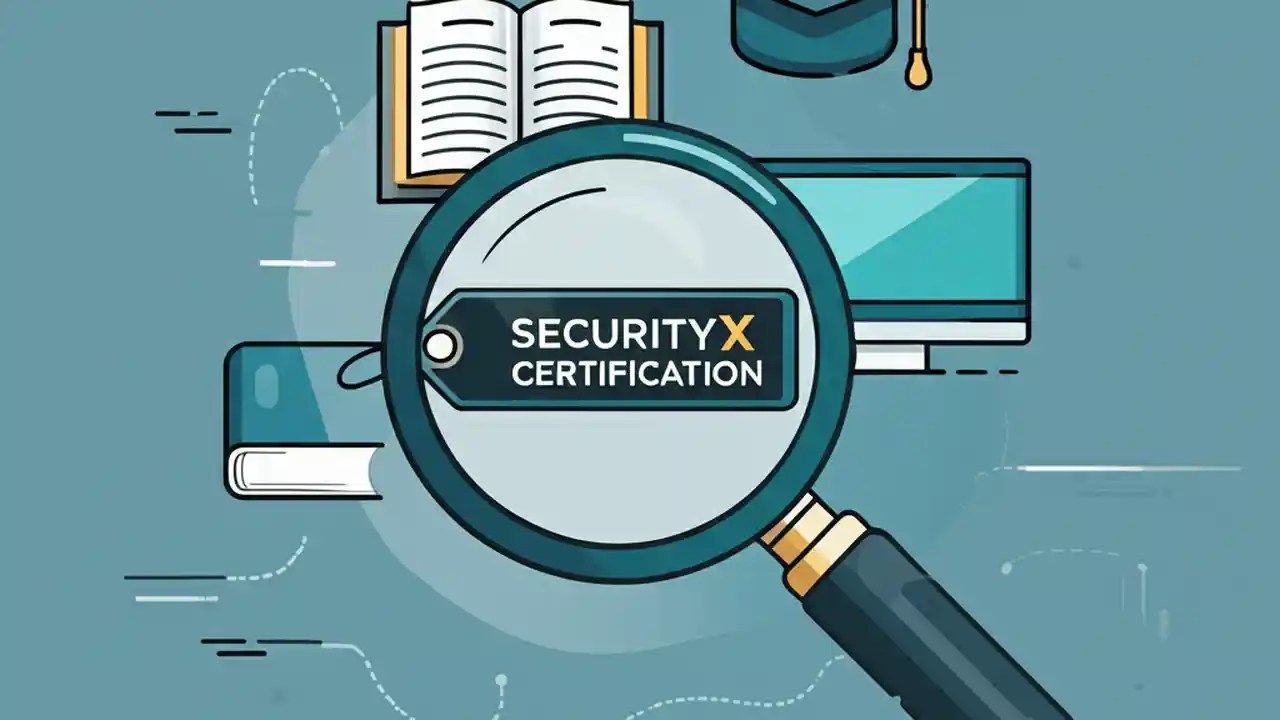 SECURITYX CERTIFICATION