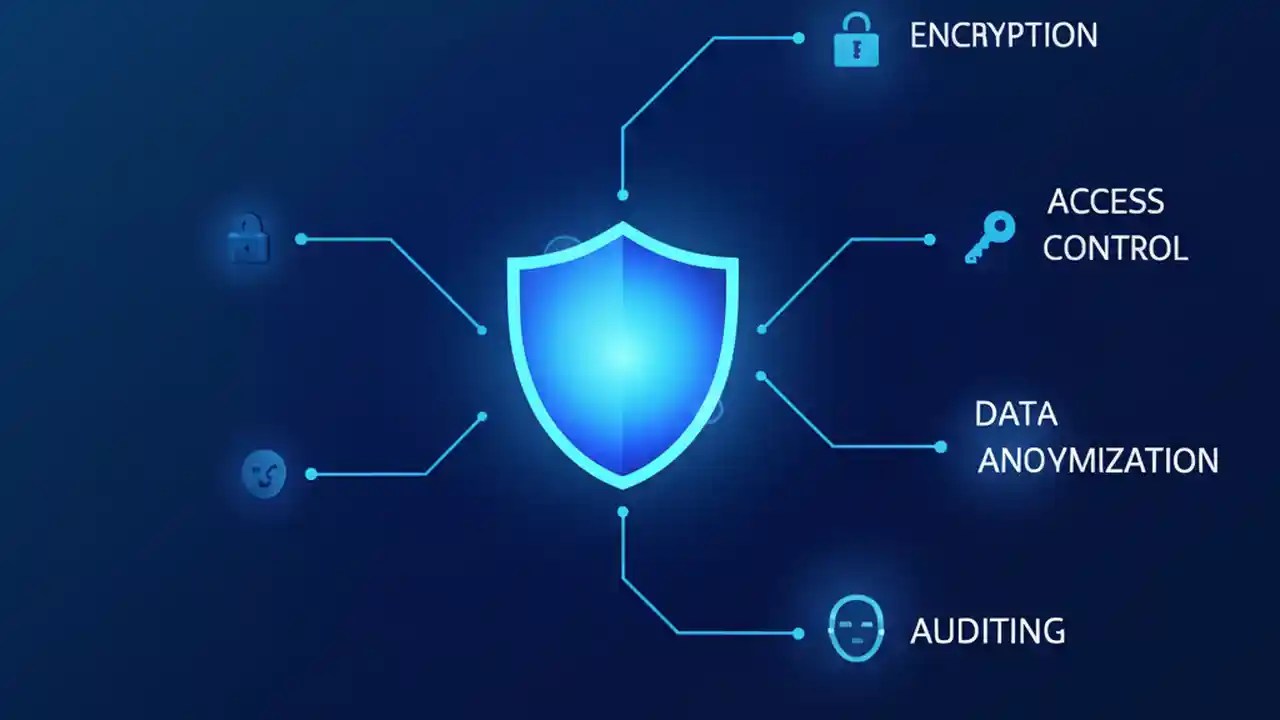 ENCRYPTION

ACCESS CONTROL

DATA ANOYMIZATION

AUDITING