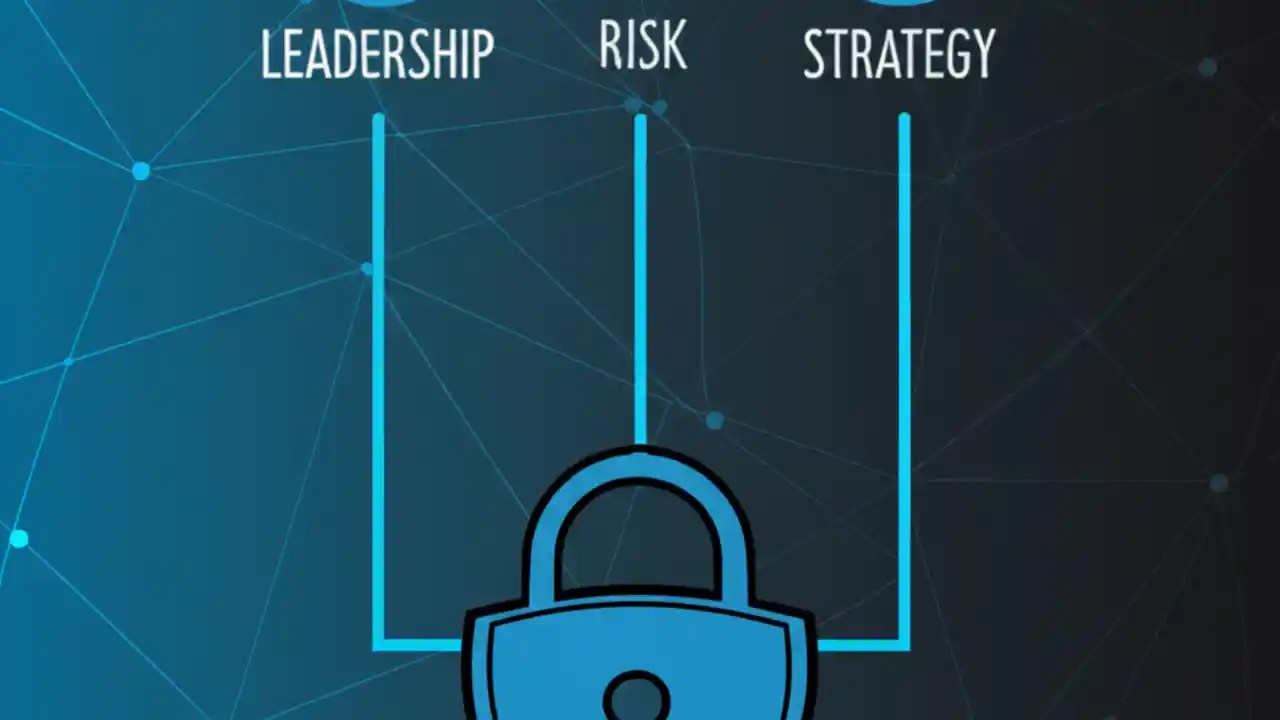 LEADERSHIP RISK STRATEGY