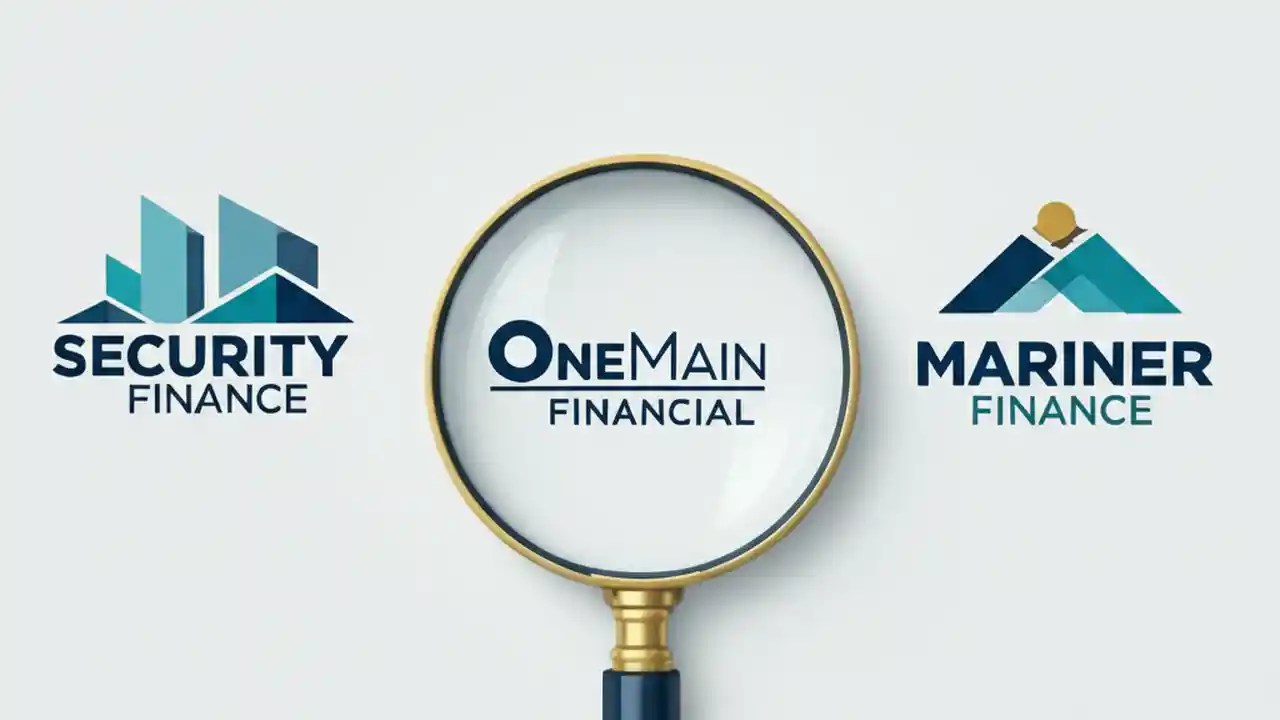 SECURITY FINANCE

ONEMAIN FINANCIAL

MARINER FINANCE