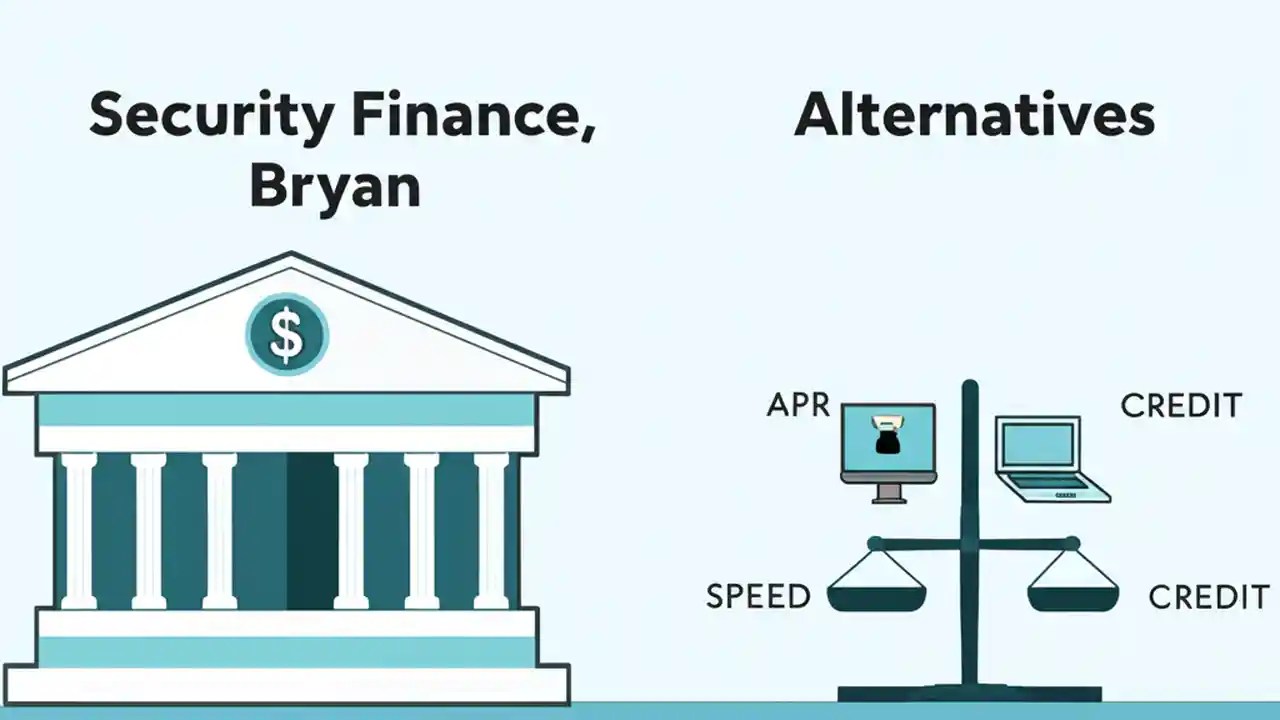 Security Finance, Bryan

Alternatives

$

APR

CREDIT

SPEED

CREDIT