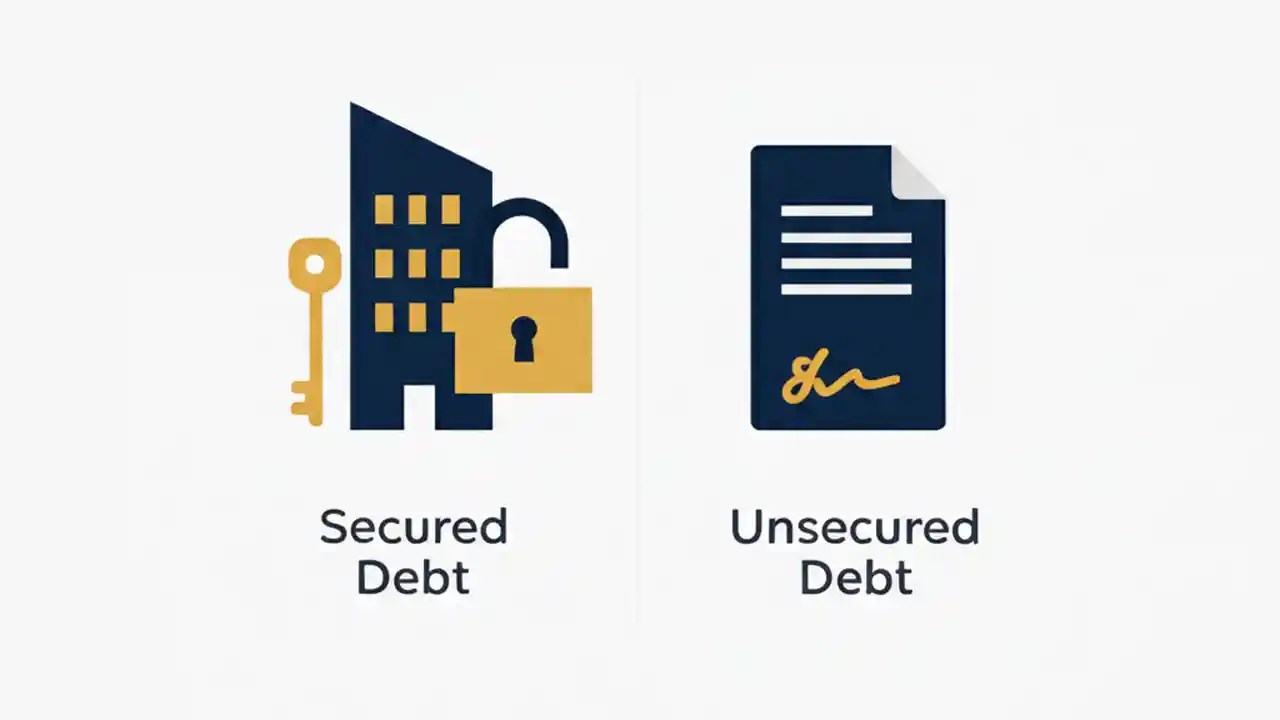 Secured Debt

Unsecured Debt