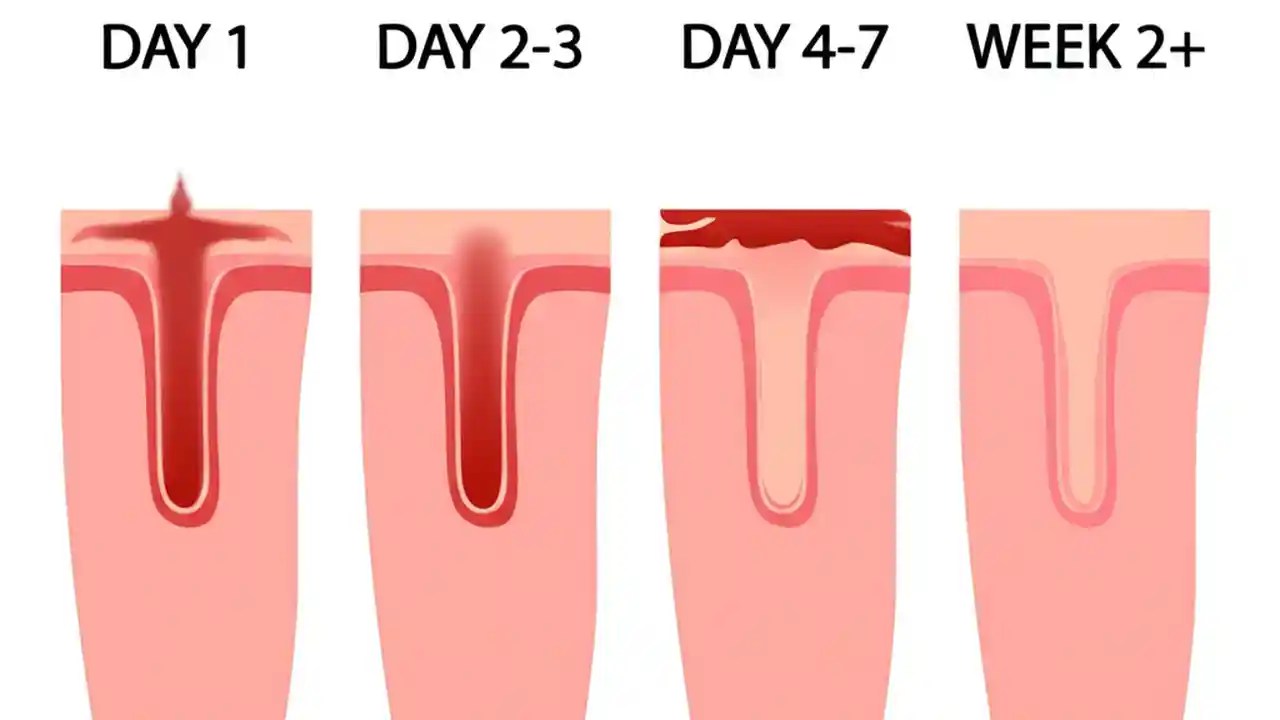 DAY 1 DAY 2-3 DAY 4-7 WEEK 2+