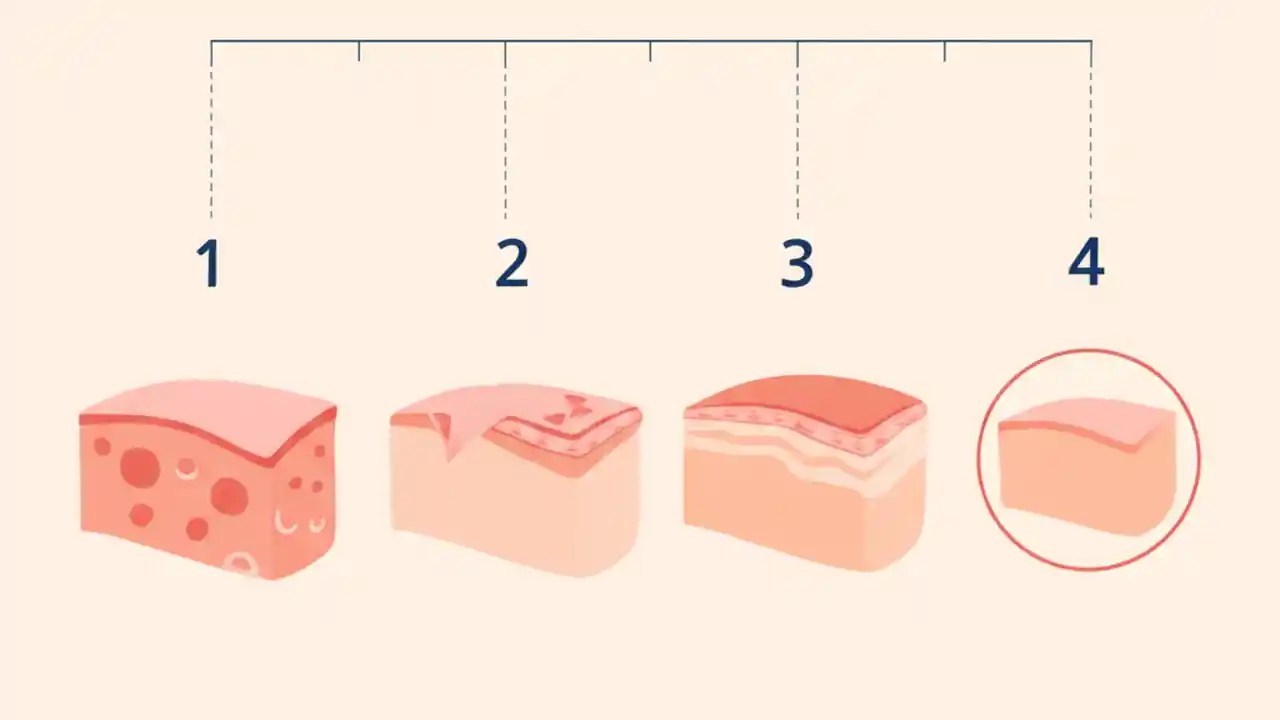 1

2

3

4