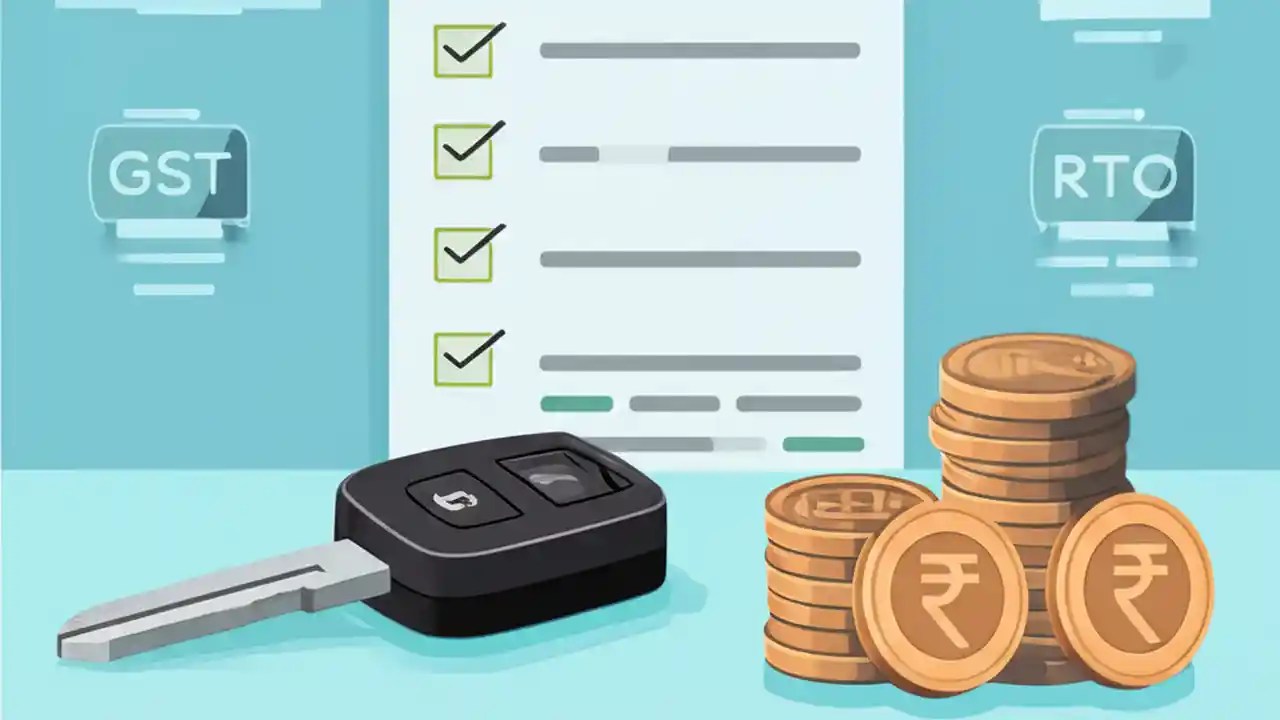 GST

RTO

₹

₹