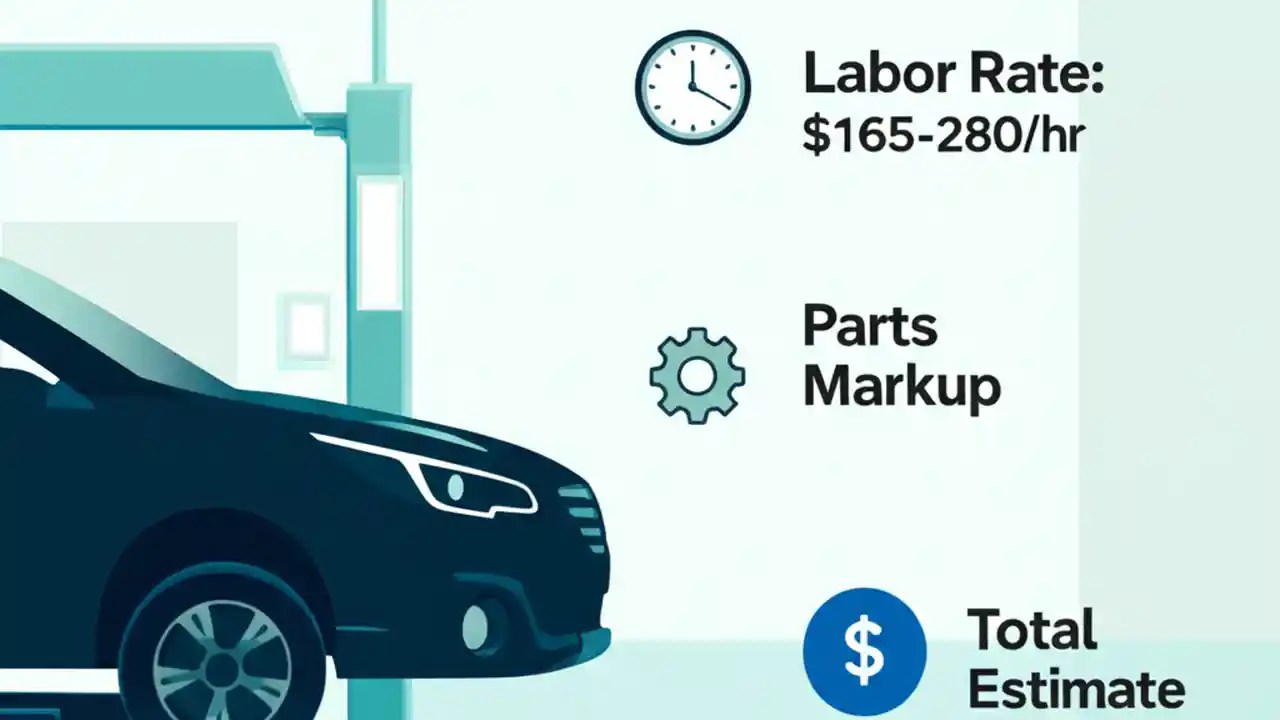 Labor Rate:
\$165-280/hr

Parts
Markup

\$

Total
Estimate