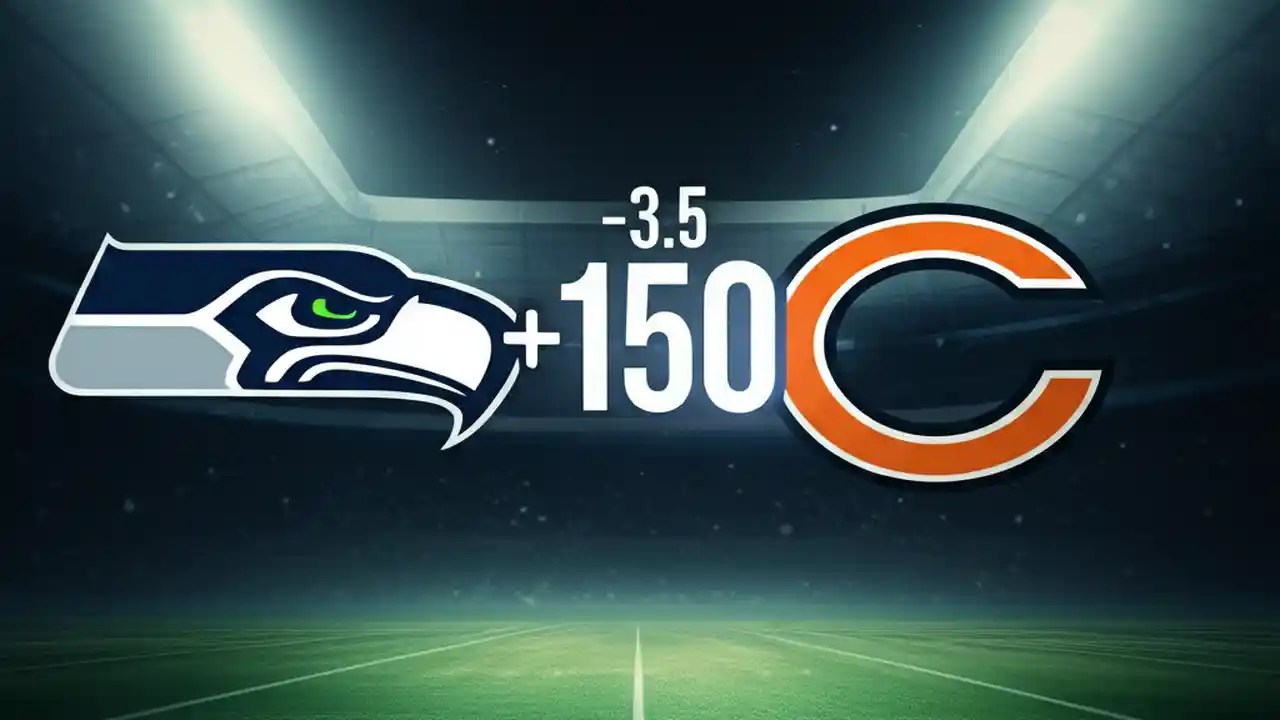 -3.5
+150