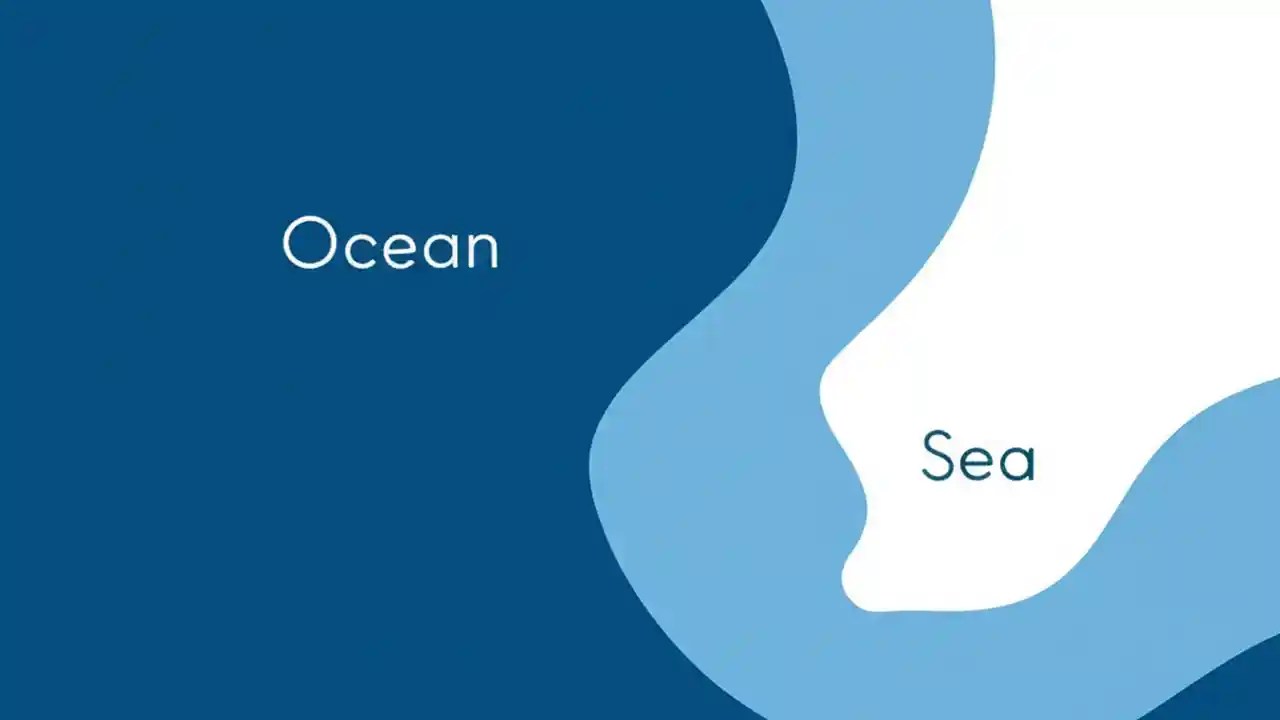 Ocean

Sea