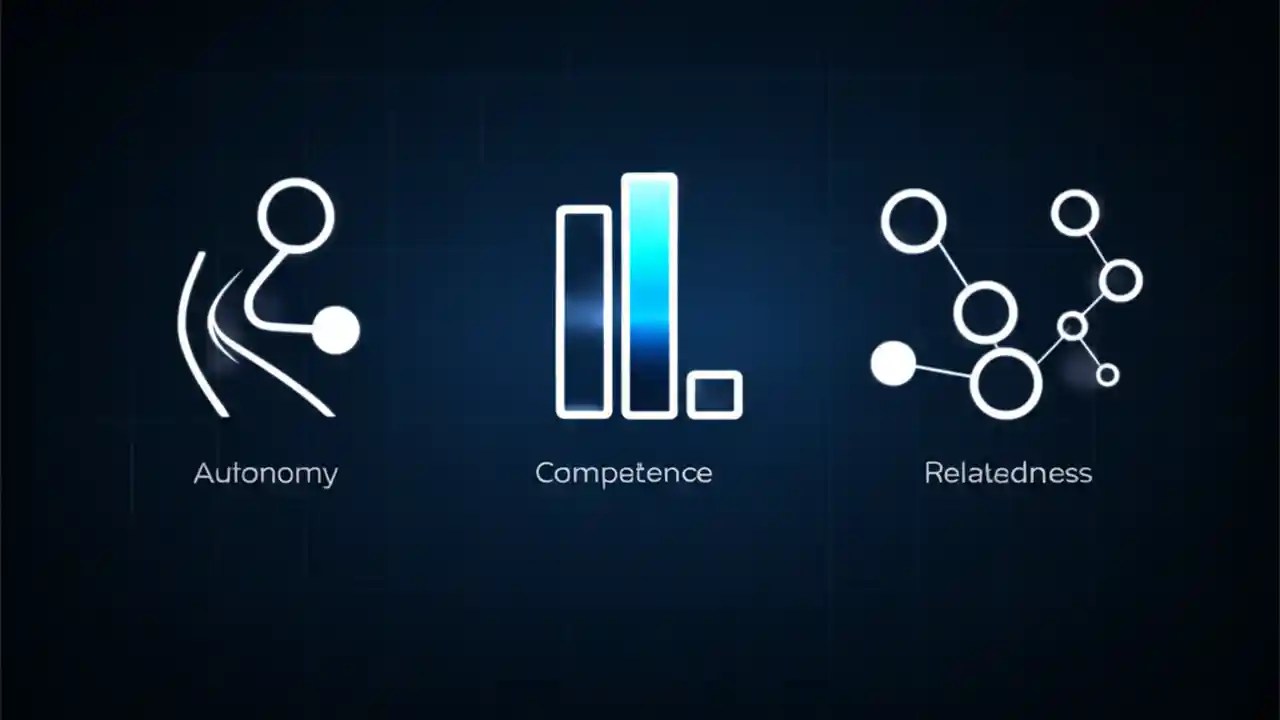 Autonomy

Competence

Relatedness