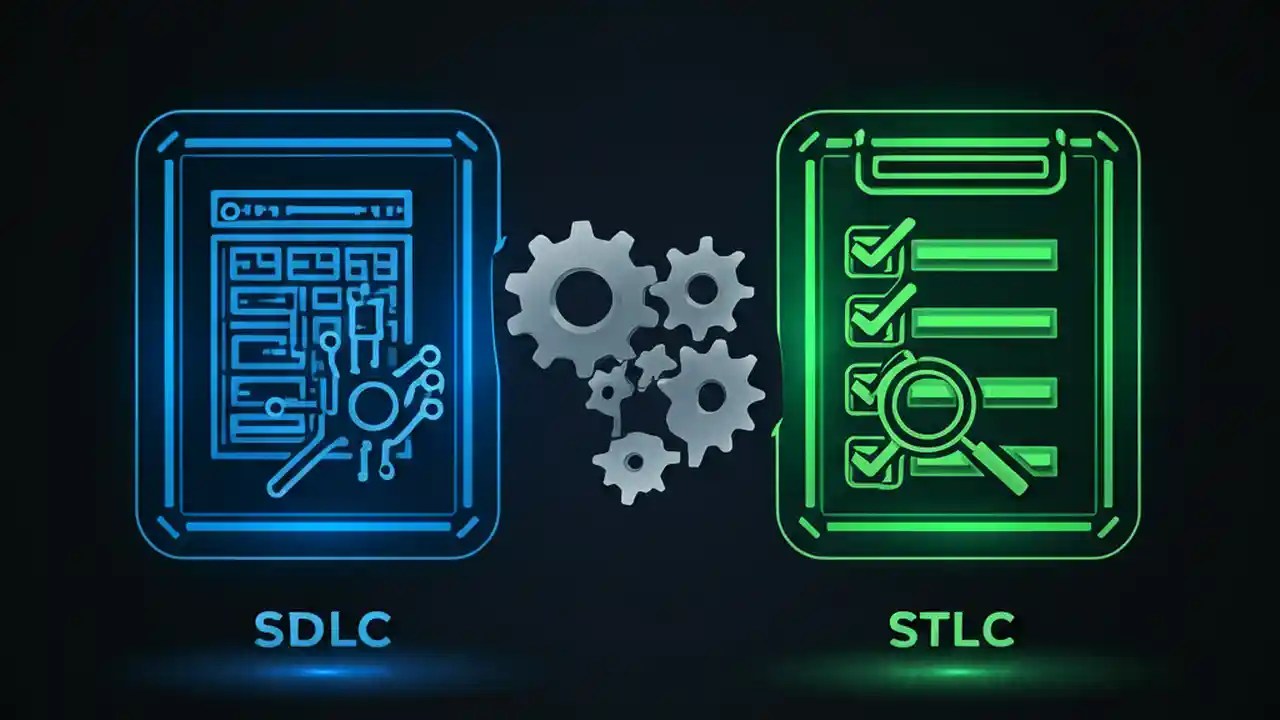 SDLC

STLC