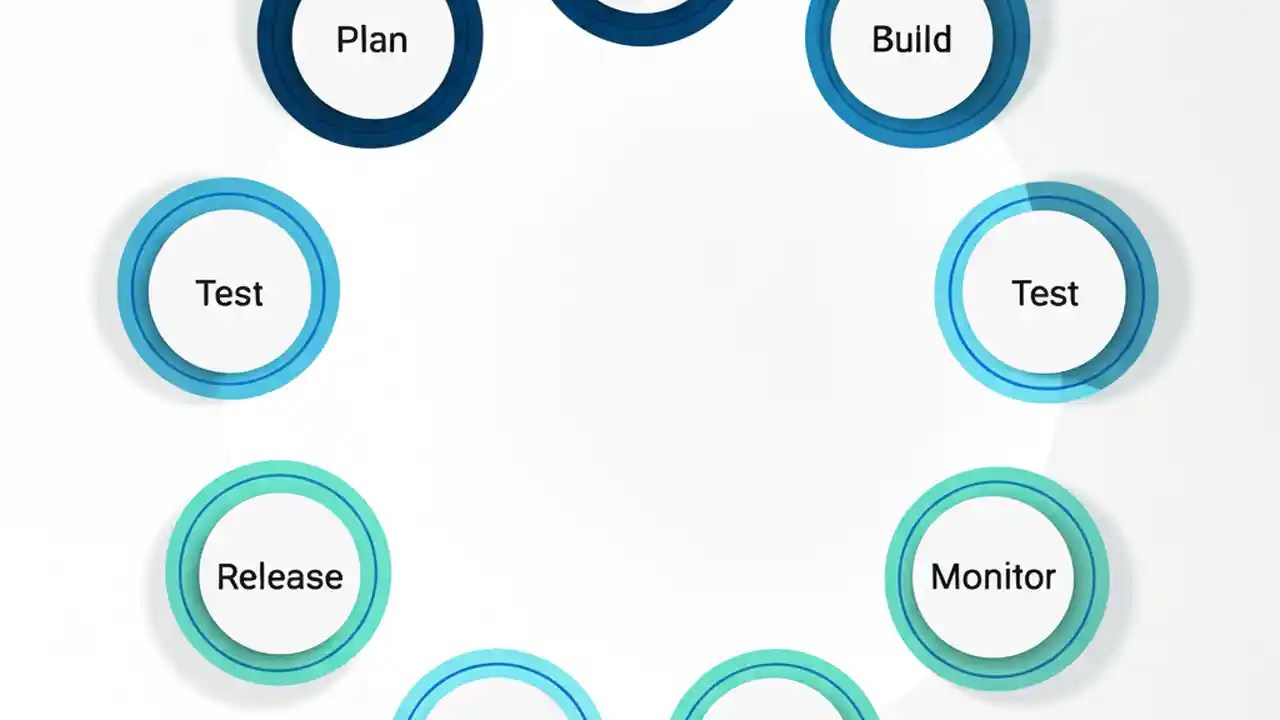 Plan

Build

Test

Test

Release

Monitor