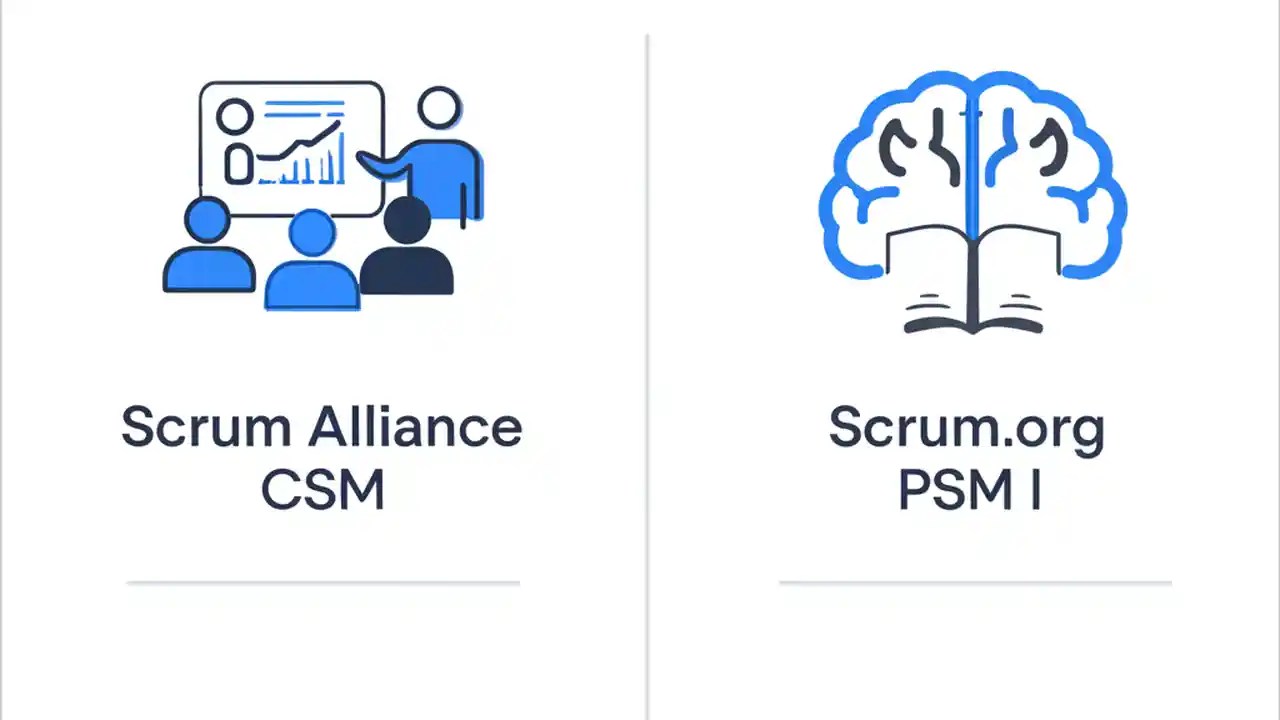 Scrum Alliance
CSM

Scrum.org
PSM I