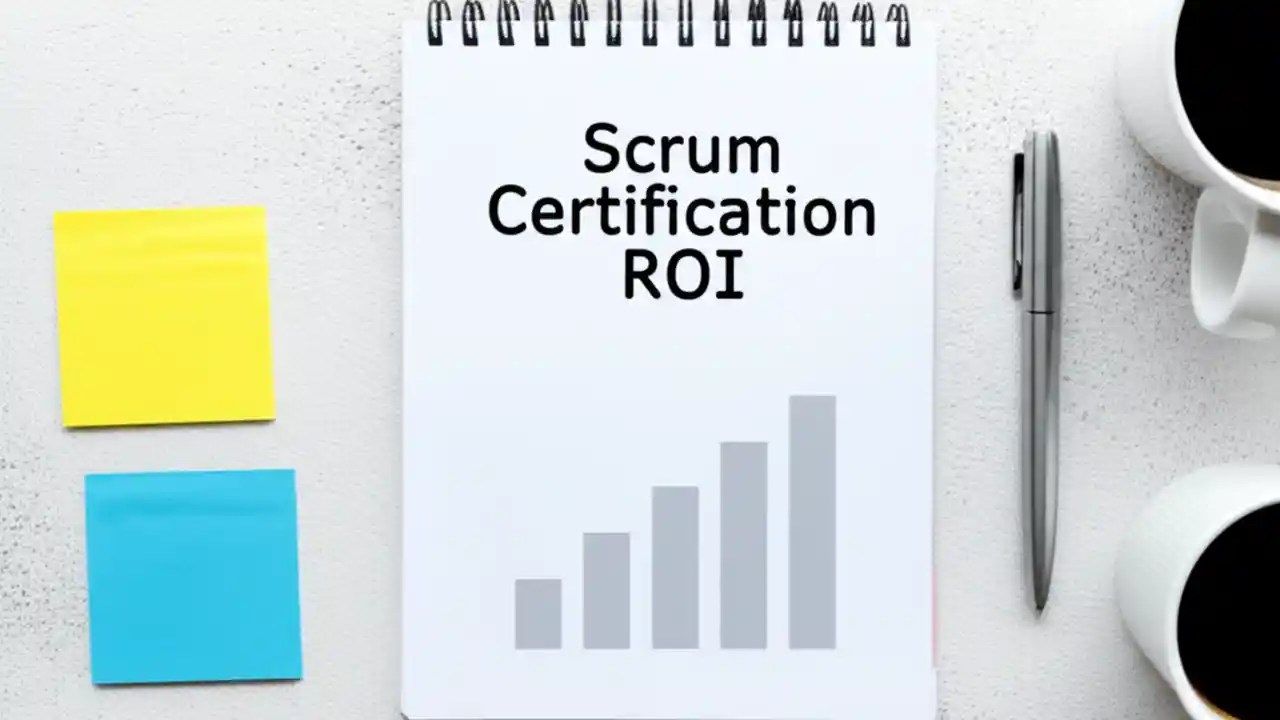 Scrum
Certification
ROI