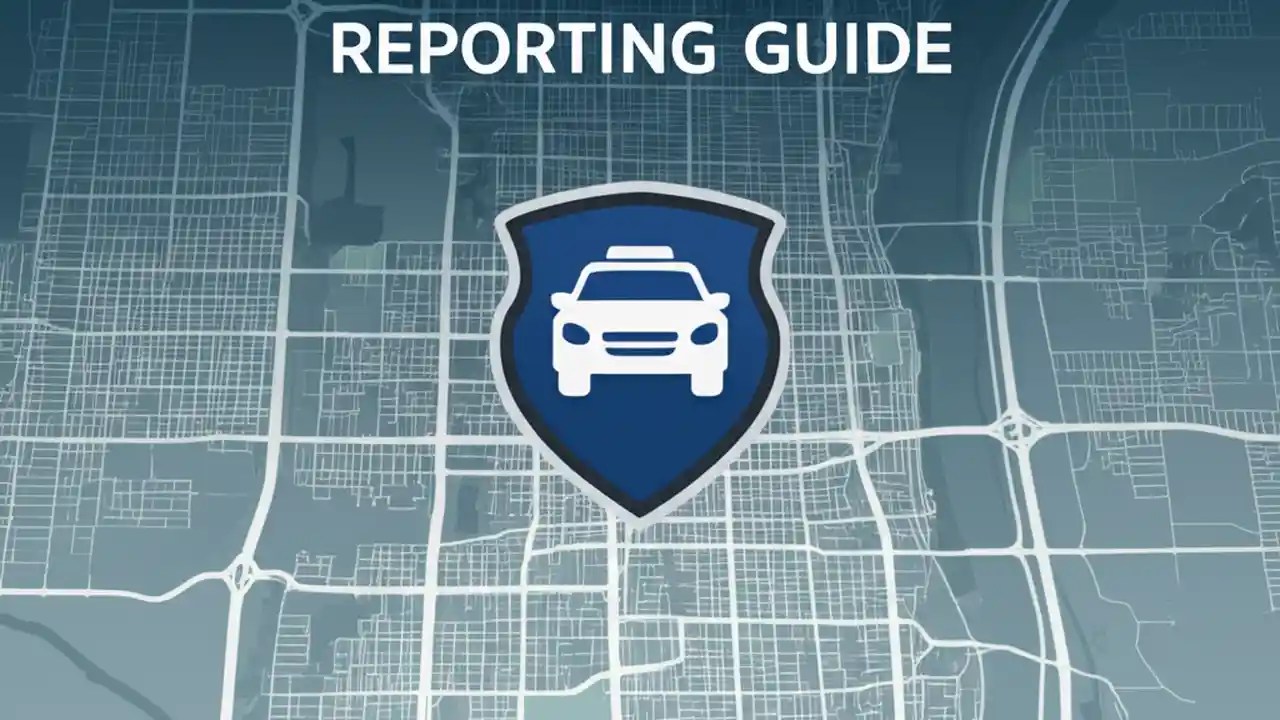 REPORTING GUIDE