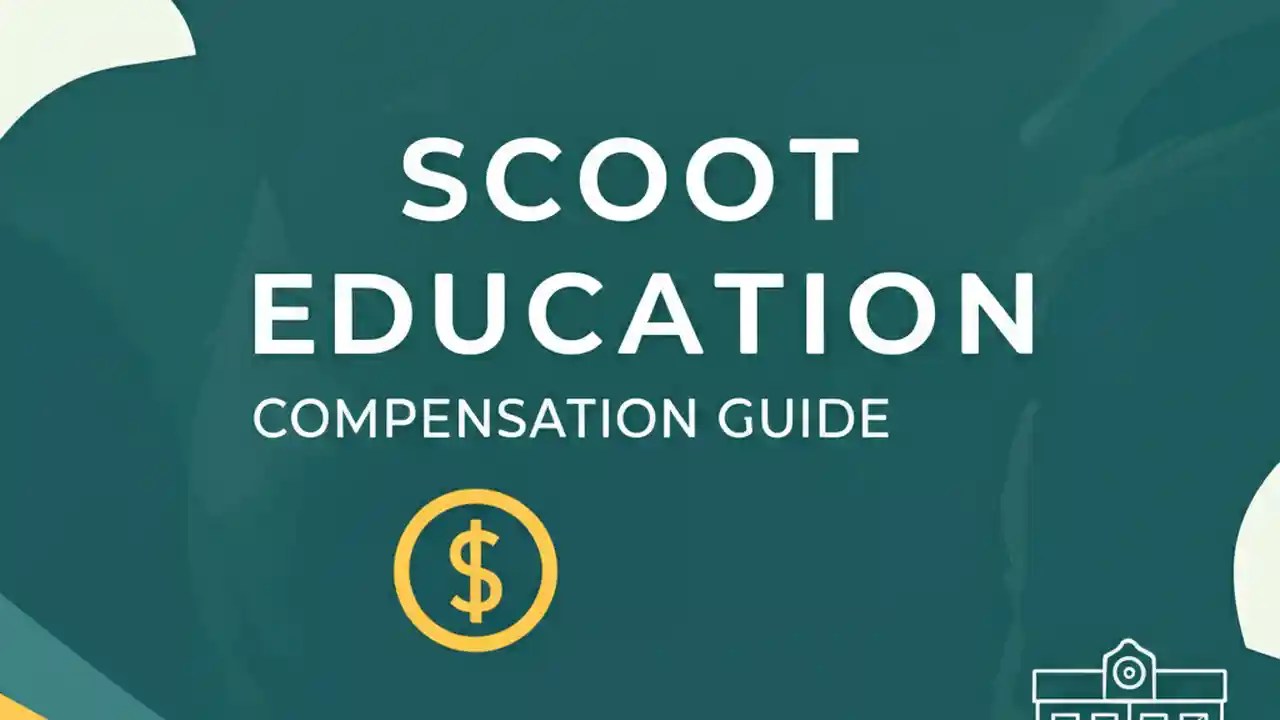 SCOOT EDUCATION

COMPENSATION GUIDE

$