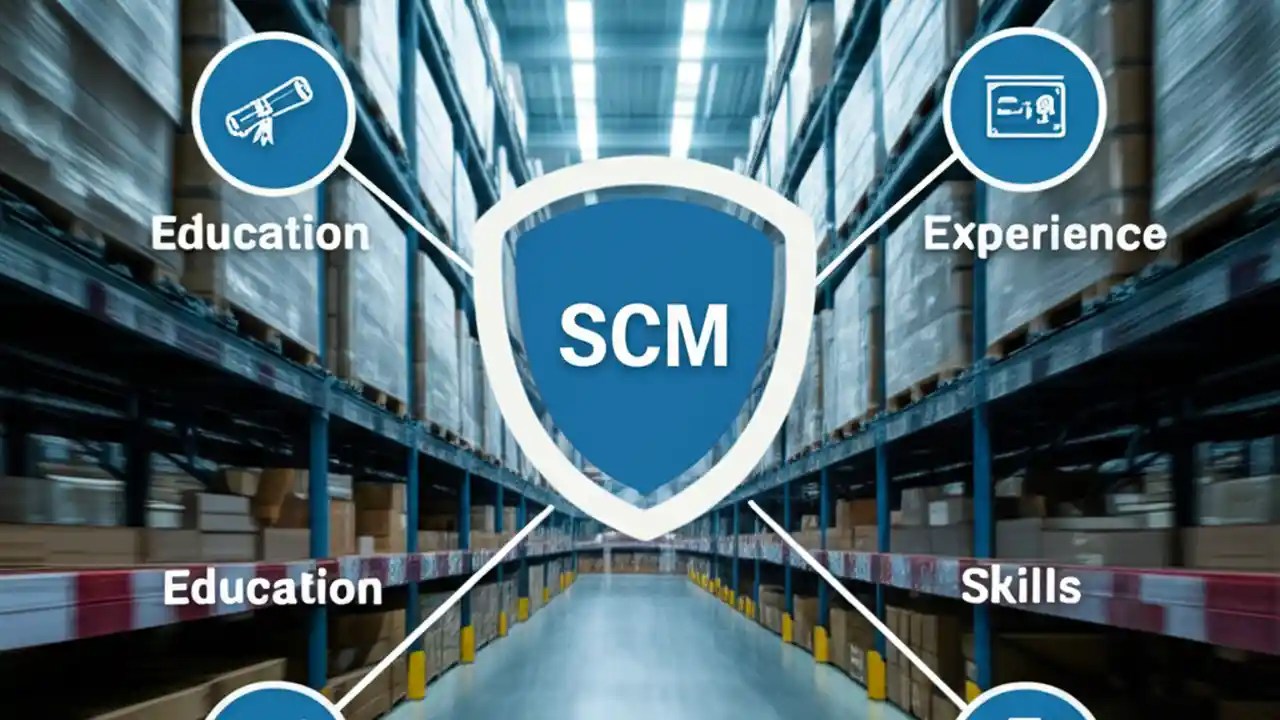 Education

Experience

SCM

Education

Skills