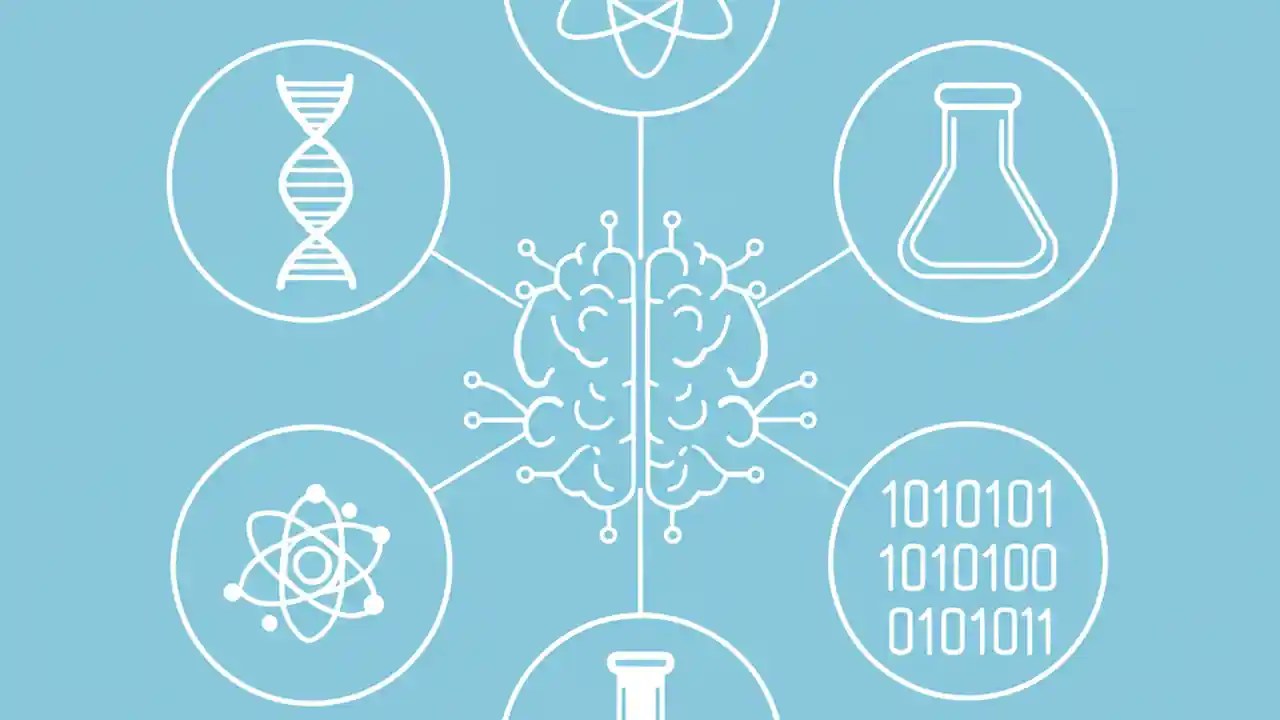 1010101
1010100
0101011