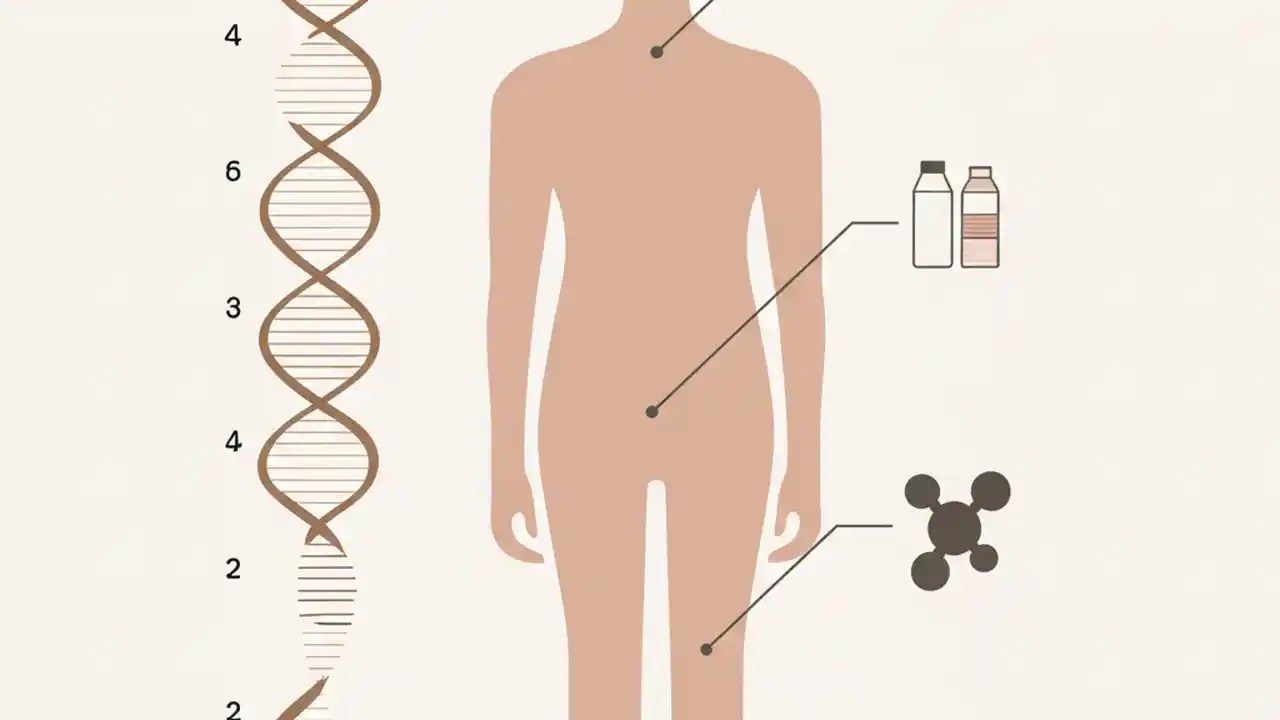 4

6

3

4

2

2