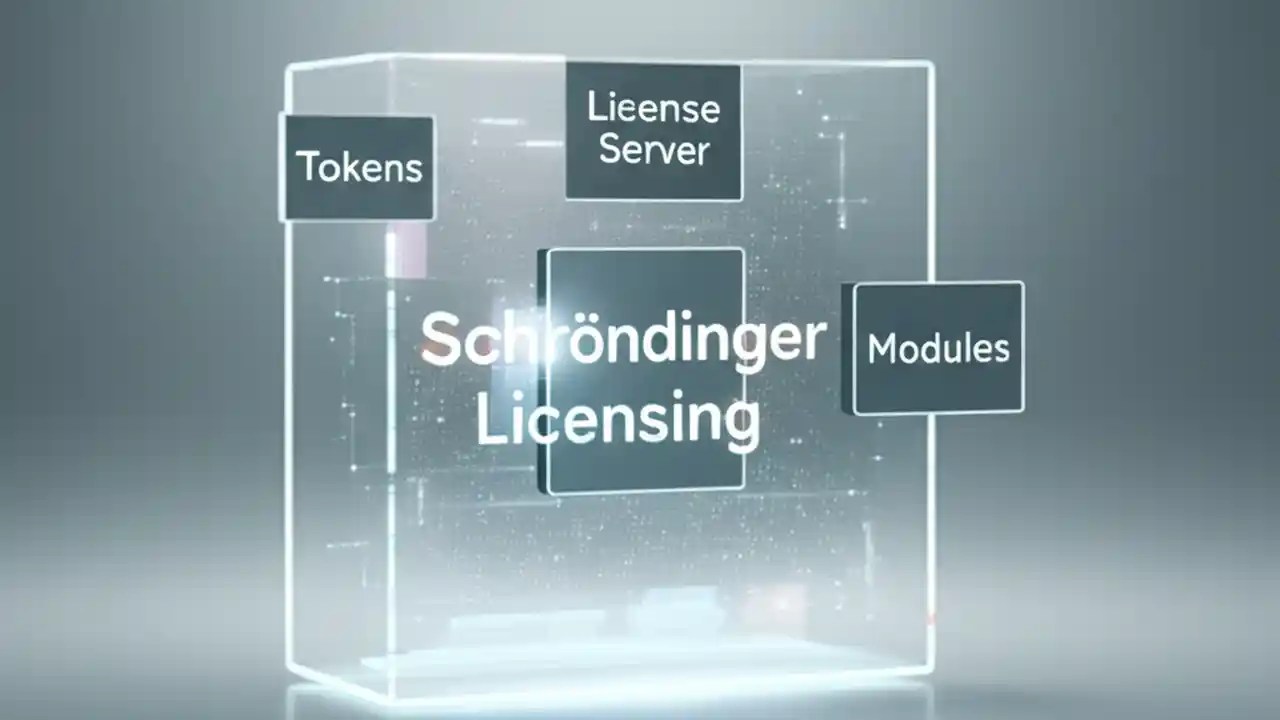 Tokens

Lieense Server

Schröndinger Licensing

Modules