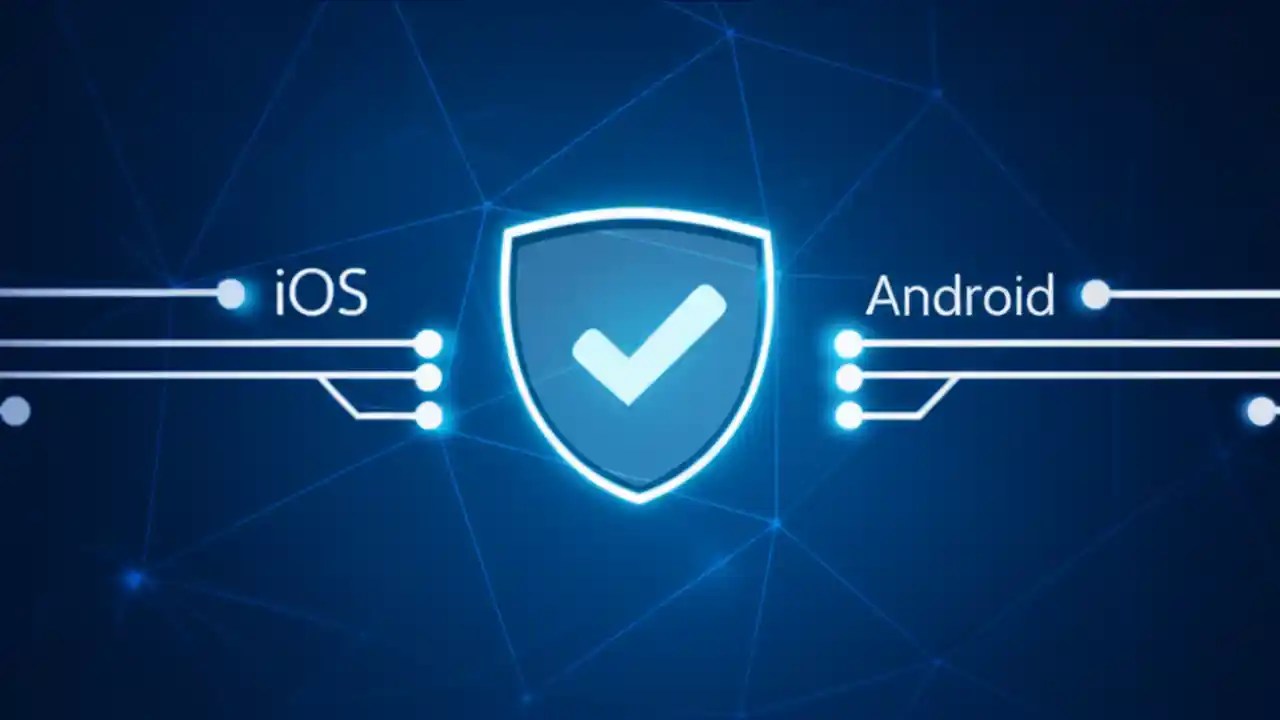 iOS

Android