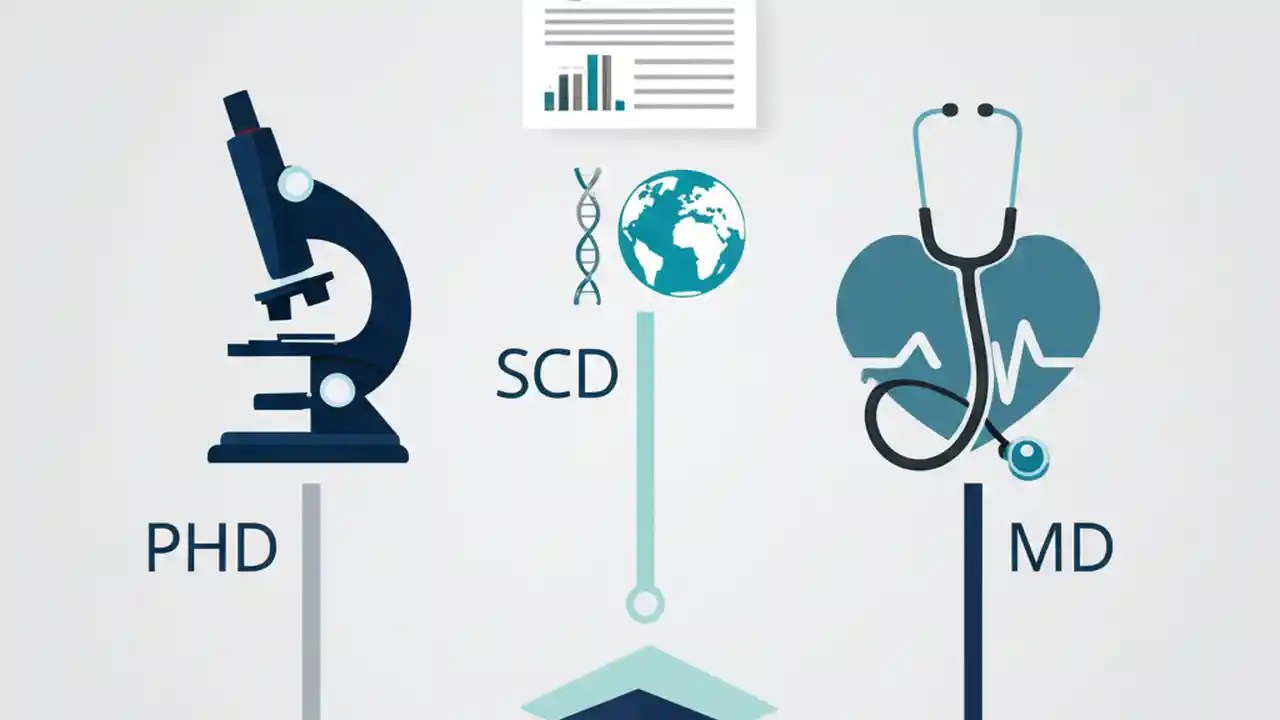 SCD

PHD

MD