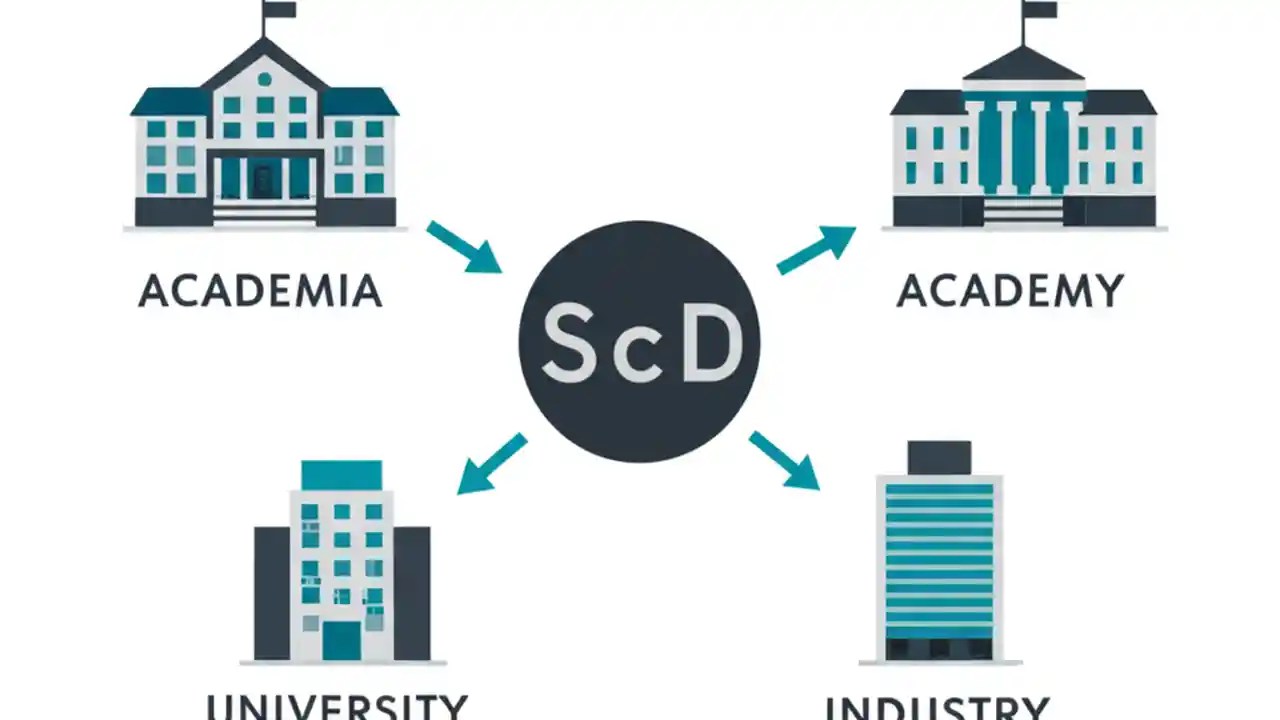 ACADEMIA

ScD

ACADEMY

UNIVERSITY

INDUSTRY