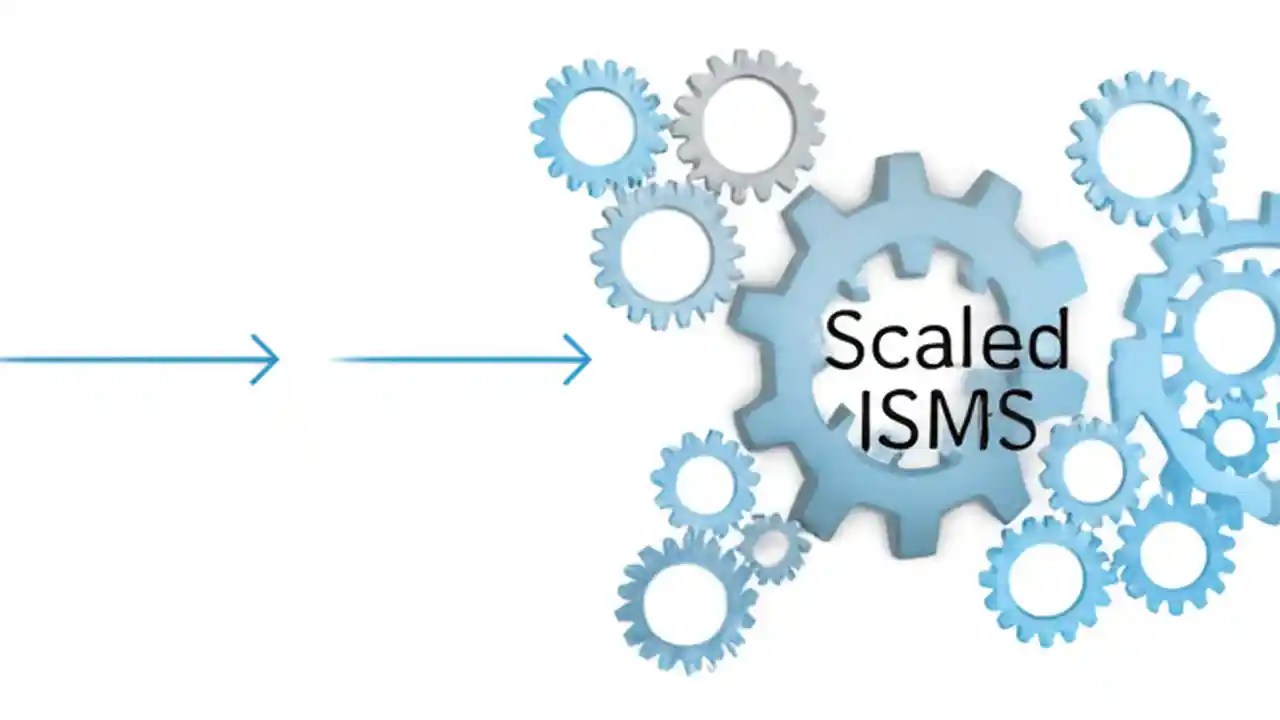 Scaled ISMS