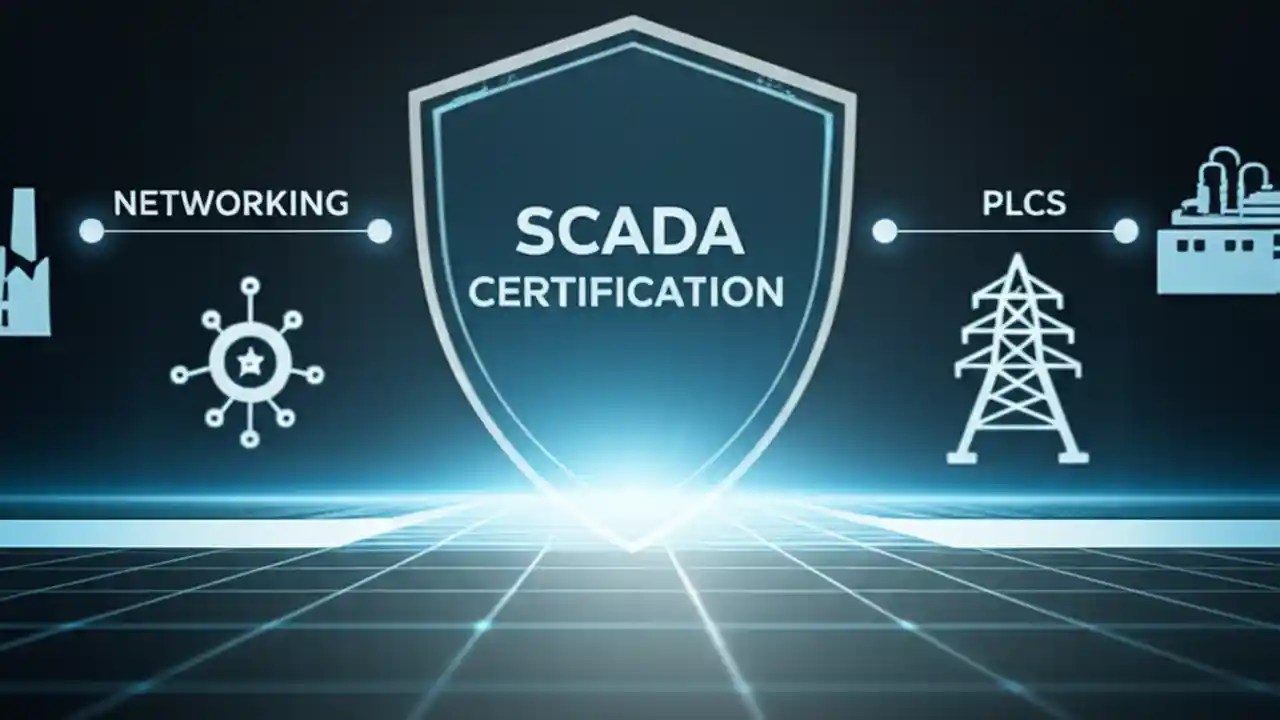 NETWORKING

SCADA
CERTIFICATION

PLCS