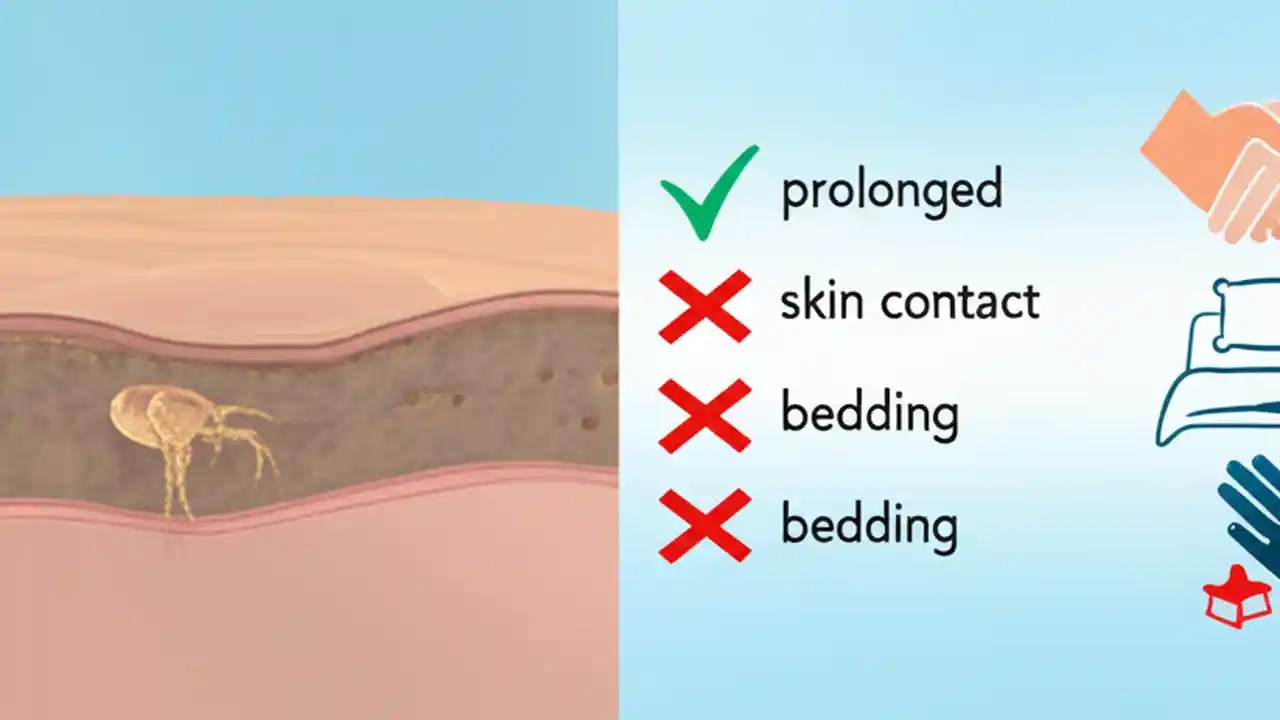 prolonged
skin contact
bedding
bedding