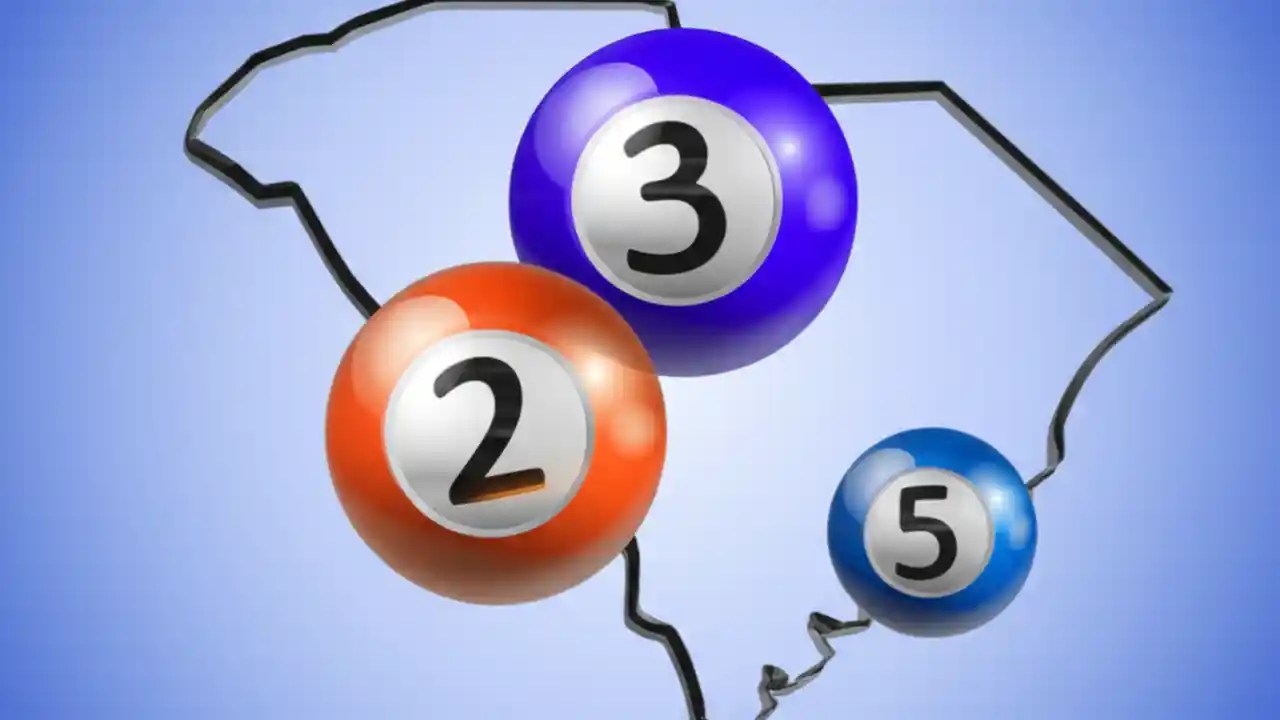 3
2
5