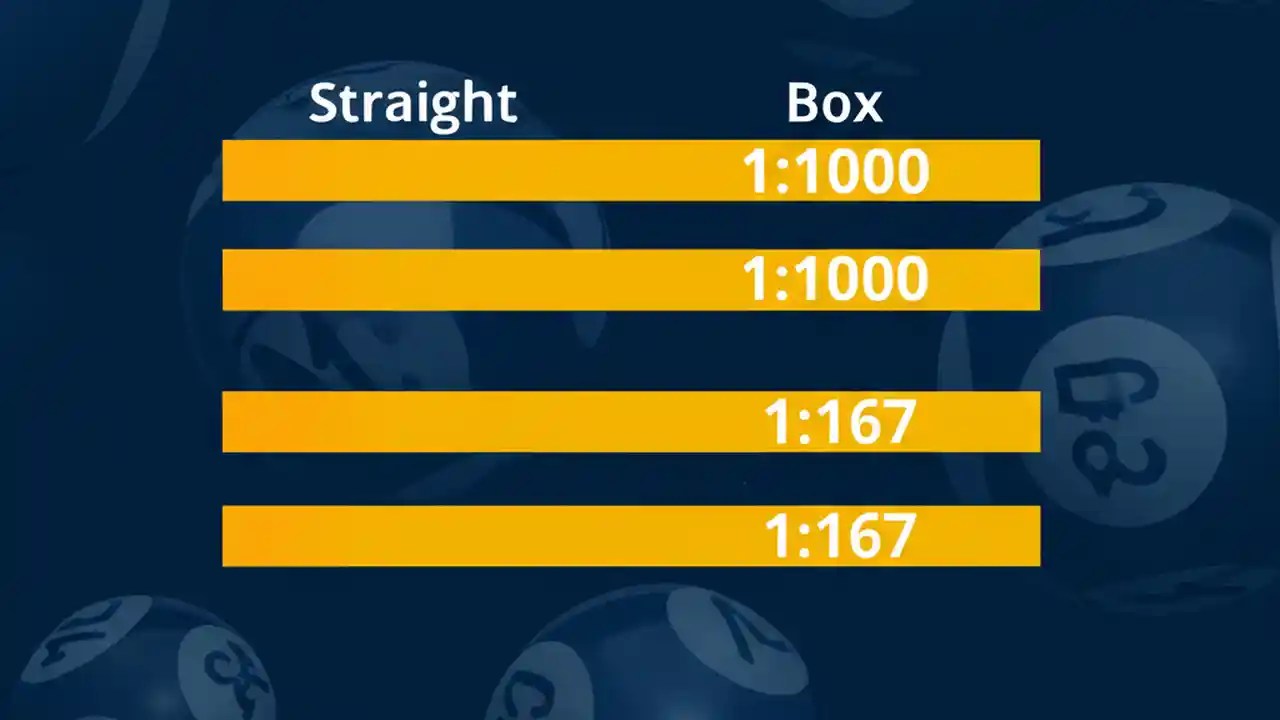 | Straight | Box |
|---|---|
| | 1:1000 |
| | 1:1000 |
| | 1:167 |
| | 1:167 |