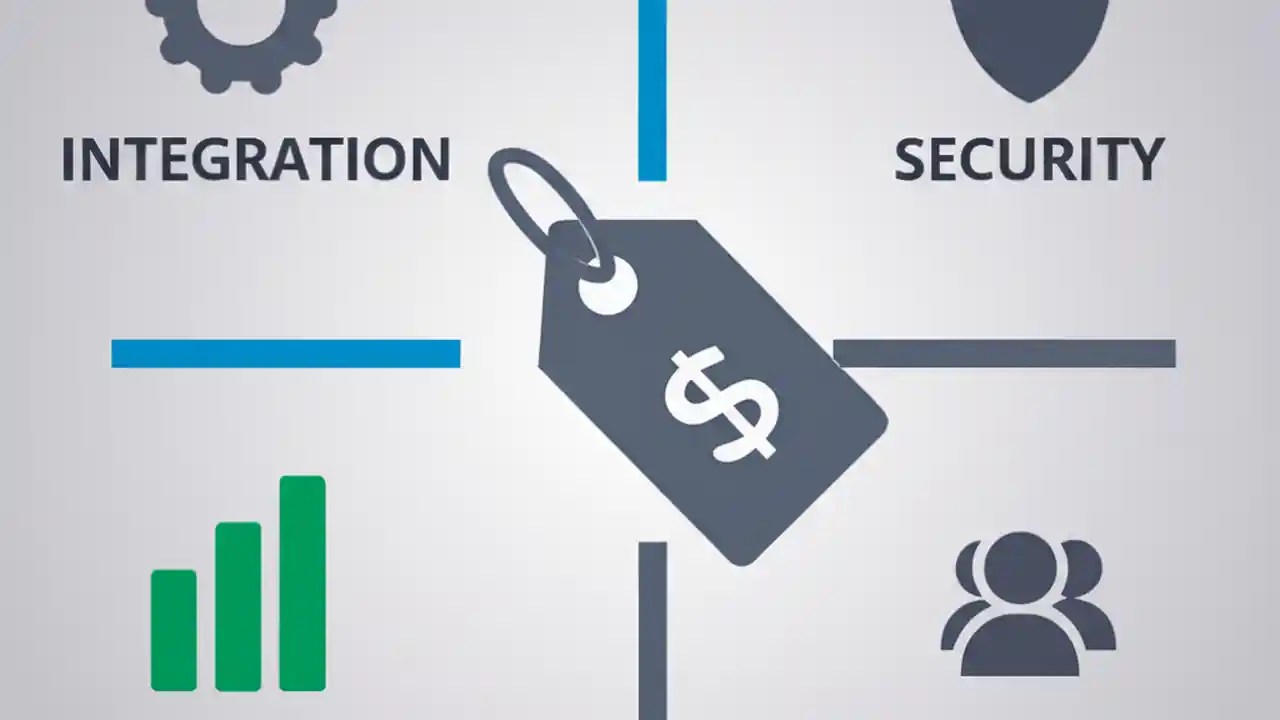 INTEGRATION

SECURITY

$