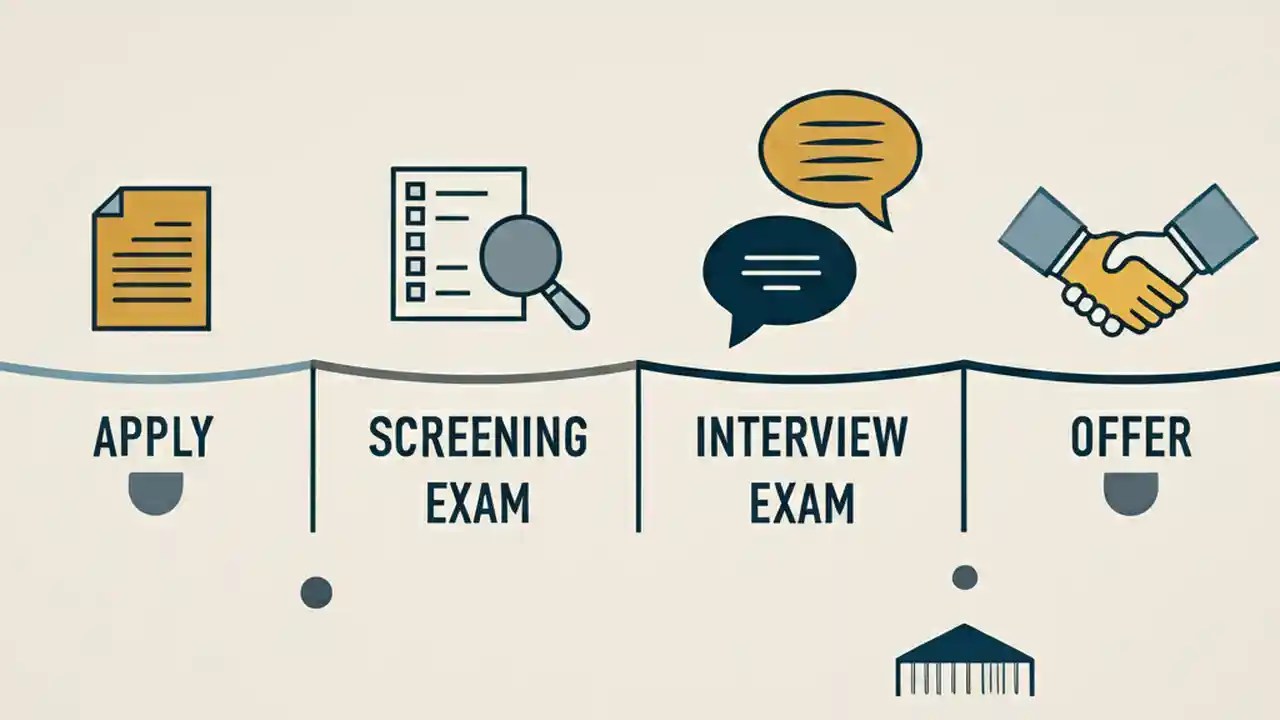 APPLY

SCREENING EXAM

INTERVIEW EXAM

OFFER