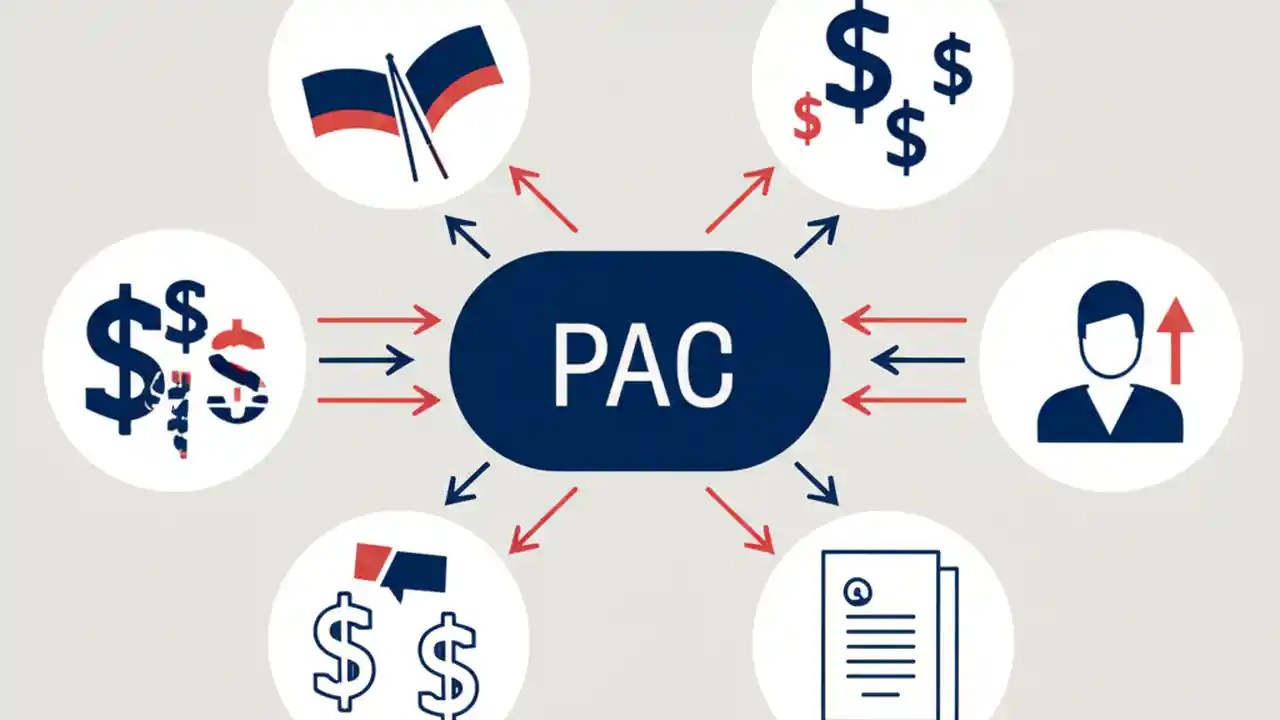 PAC