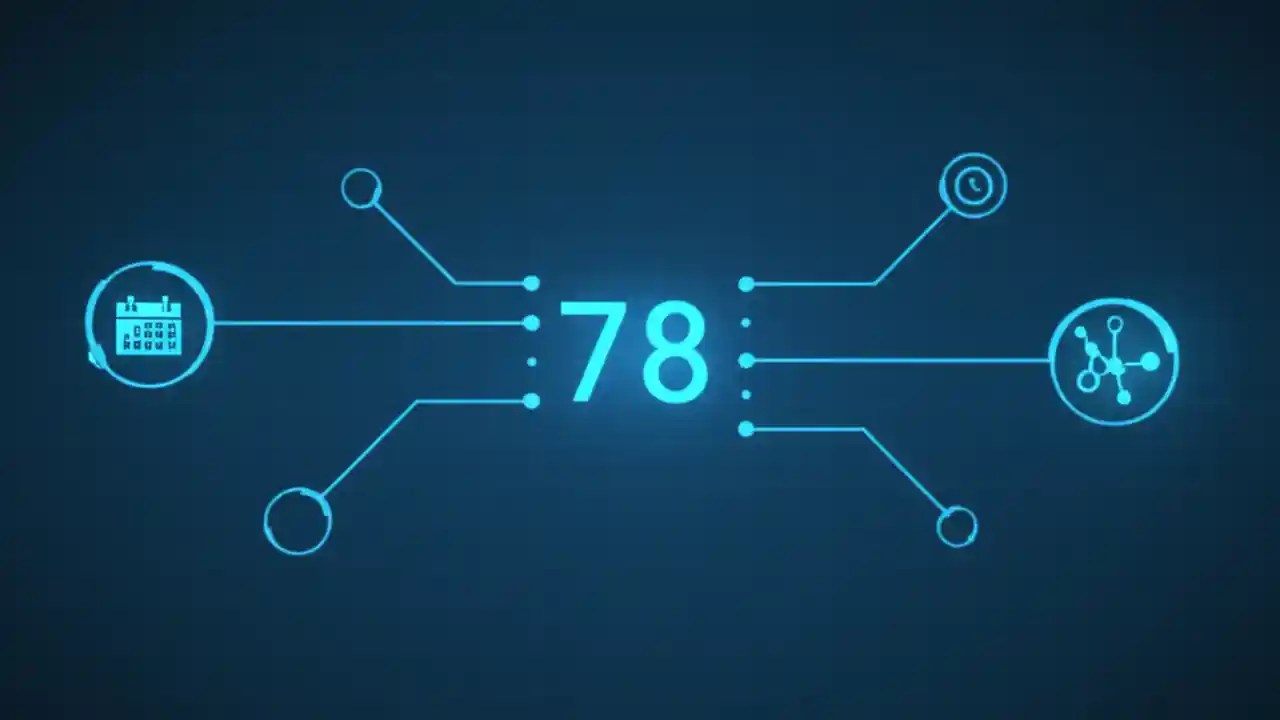 78