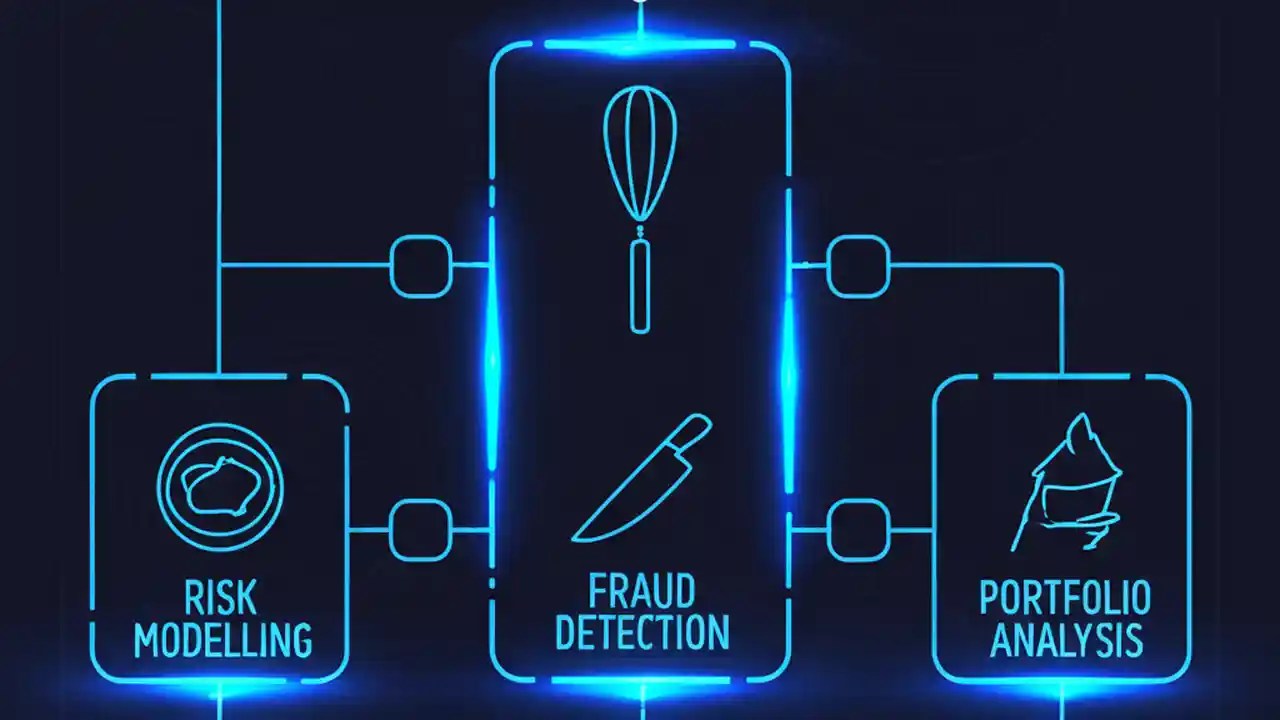 RISK MODELLING

FRAUD DETECTION

PORTFOLIO ANALYSIS