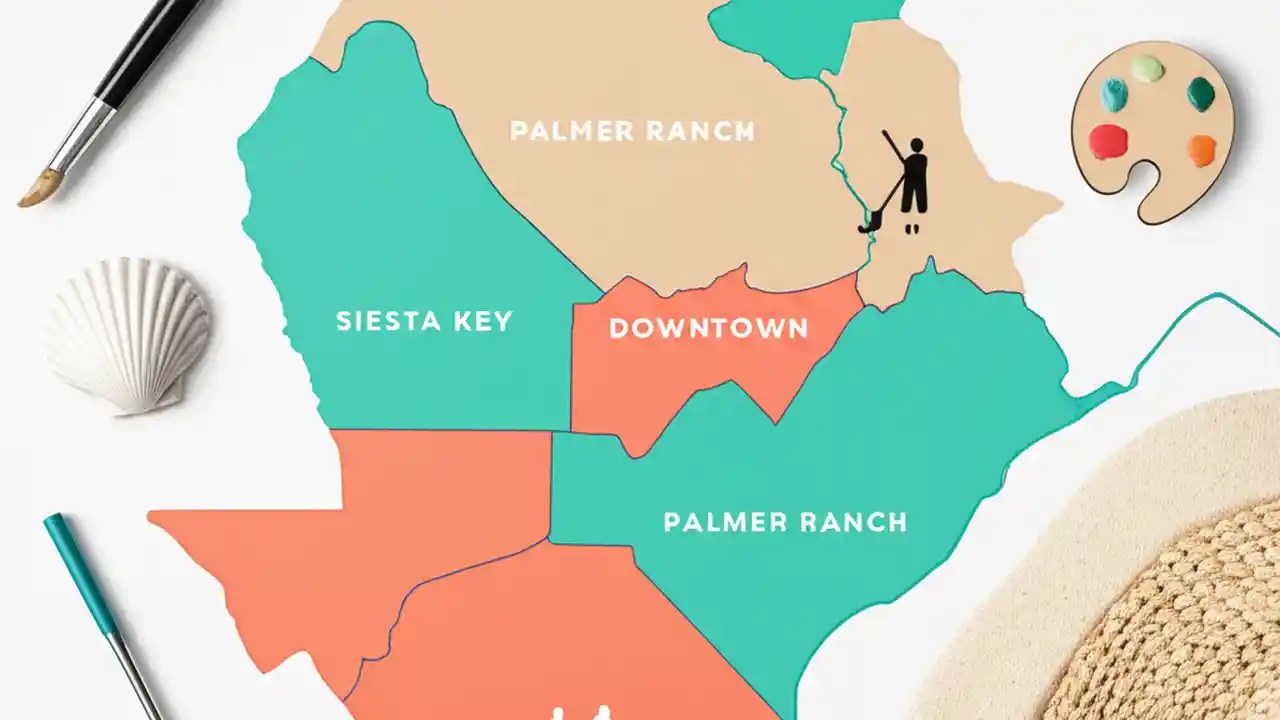 PALMER RANCH

SIESTA KEY

DOWNTOWN

PALMER RANCH