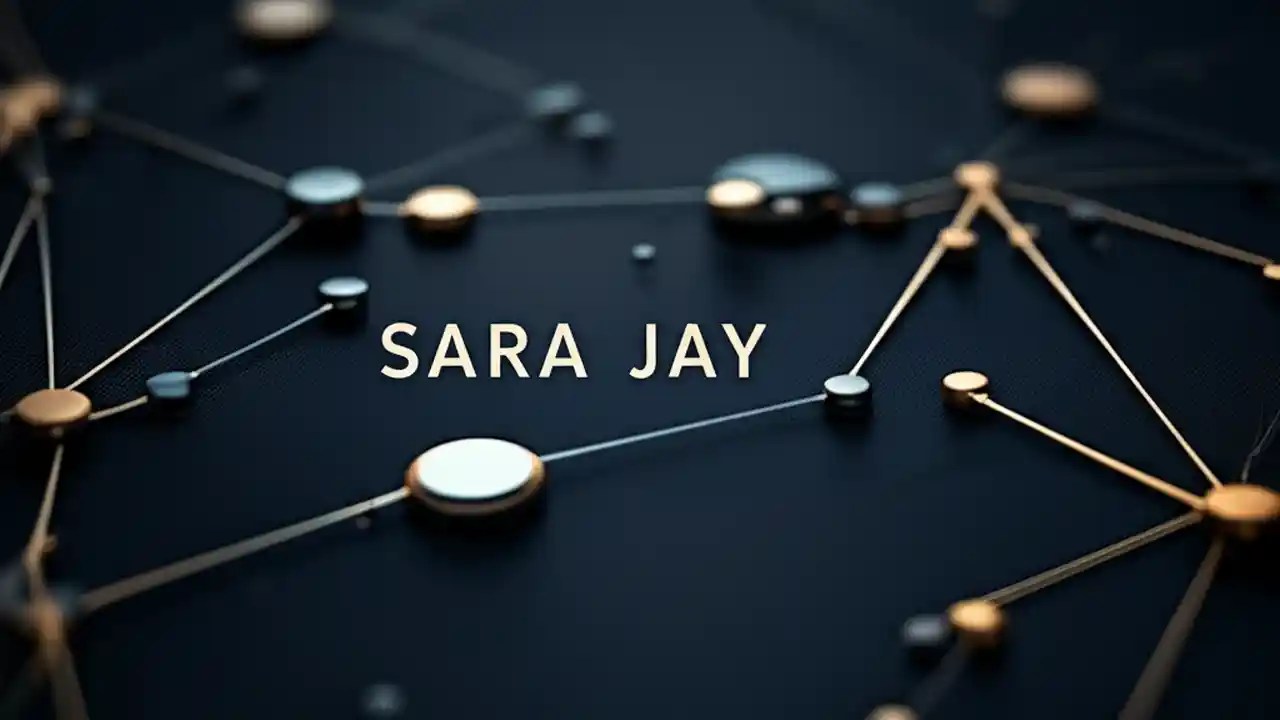 SARA JAY