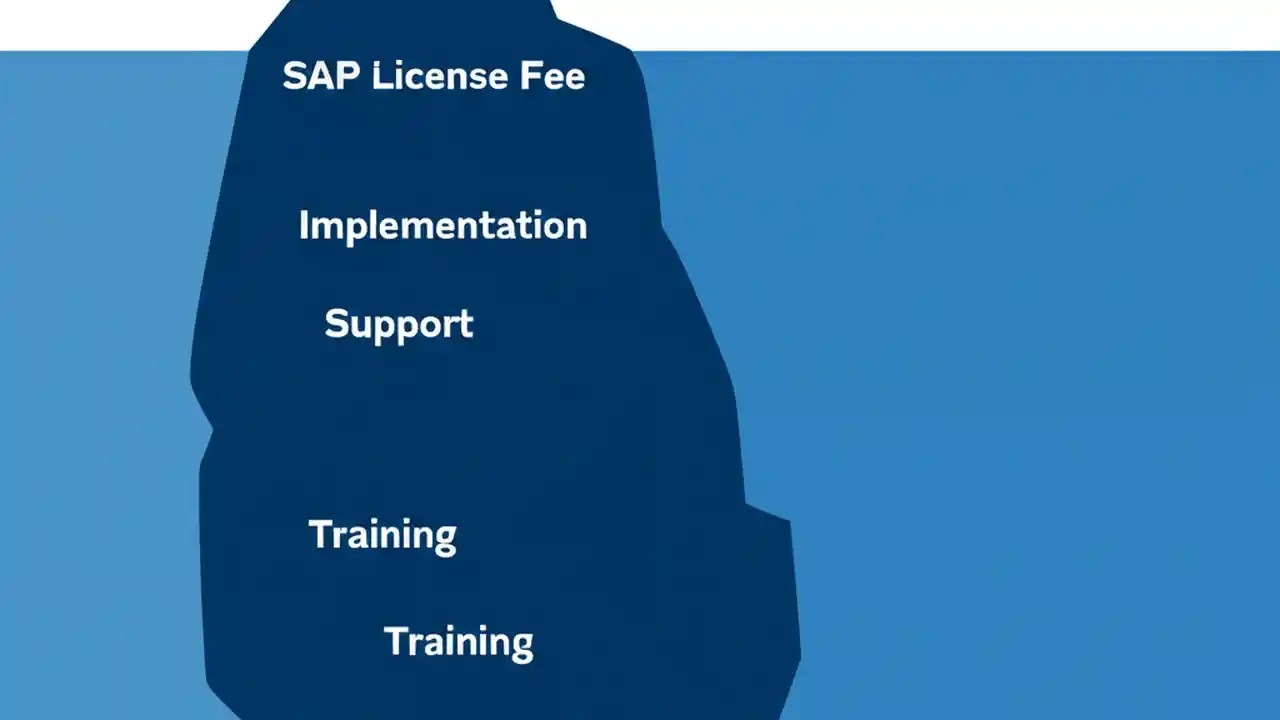 SAP License Fee

Implementation

Support

Training

Training